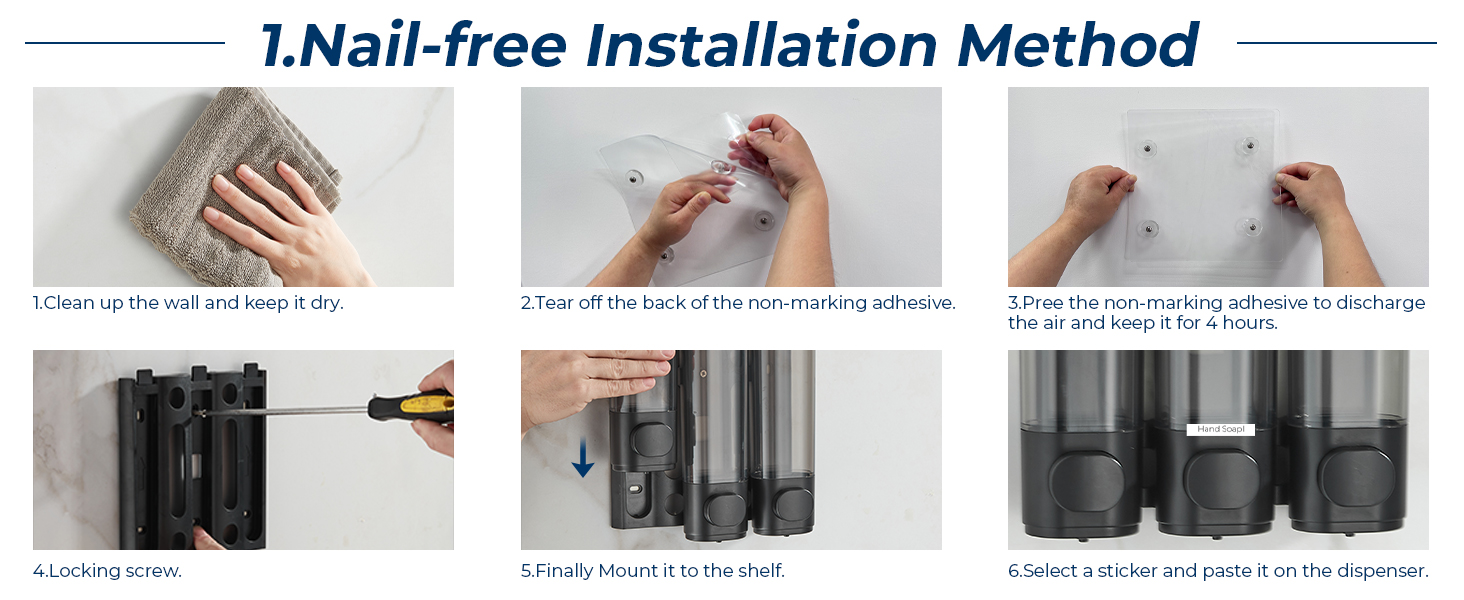 1.Nail-free Installation Method

1.Clean up the wall and keep it dry.

2.Tear off the back of the non-marking adhesive.

3.Pree the non-marking adhesive to discharge the air and keep it for 4 hours.

4.Locking screw.

5.Finally Mount it to the shelf.

Hand Soapl

6.Select a sticker and paste it on the dispenser.