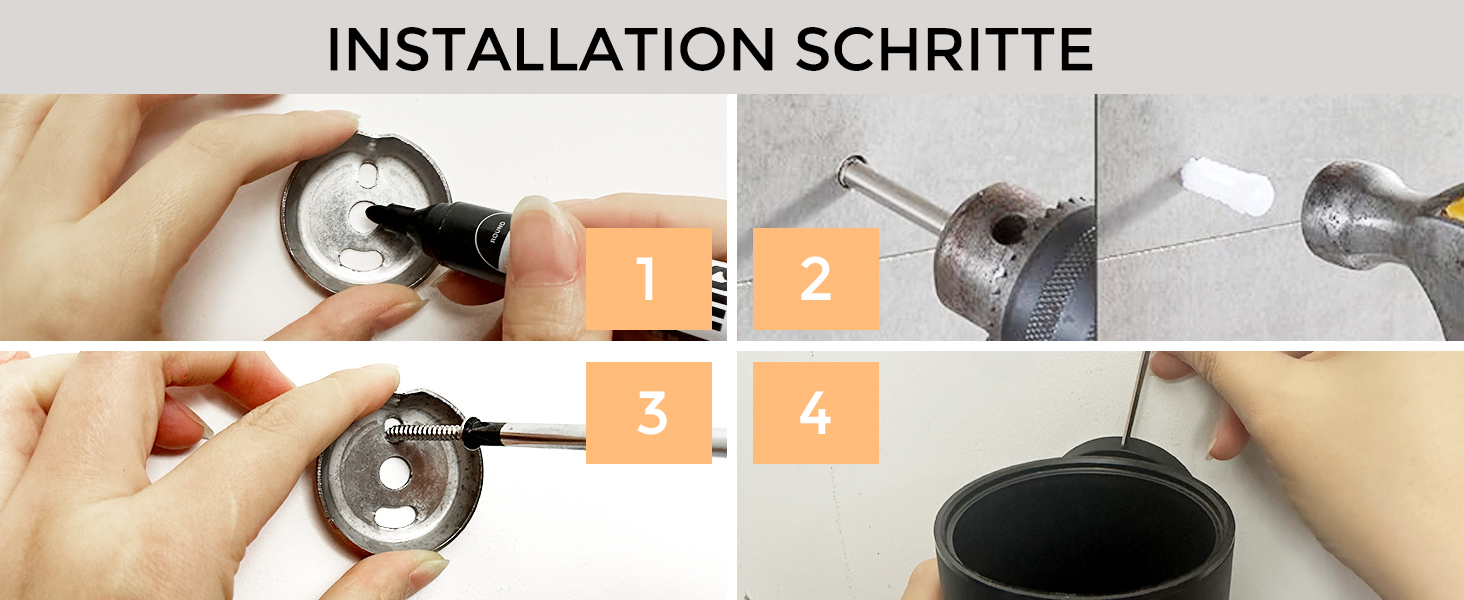 INSTALLATION SCHRITTE

ROUND

1

2

3

4