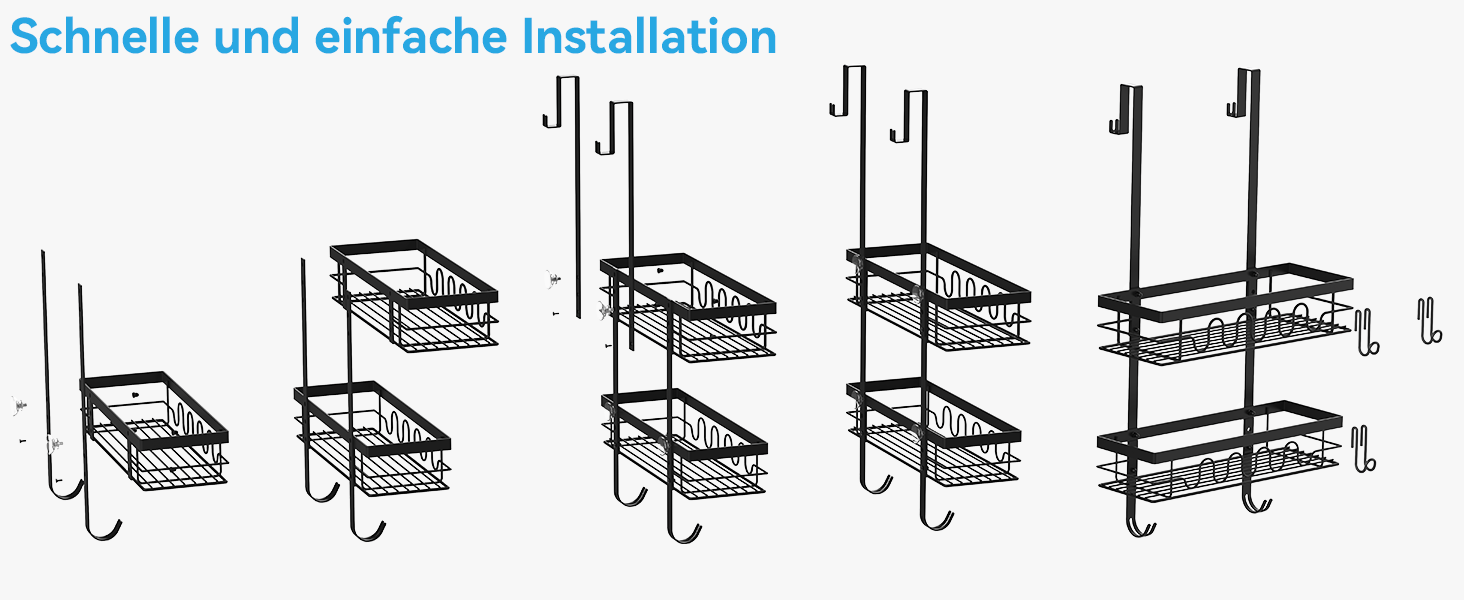 Schnelle und einfache Installation