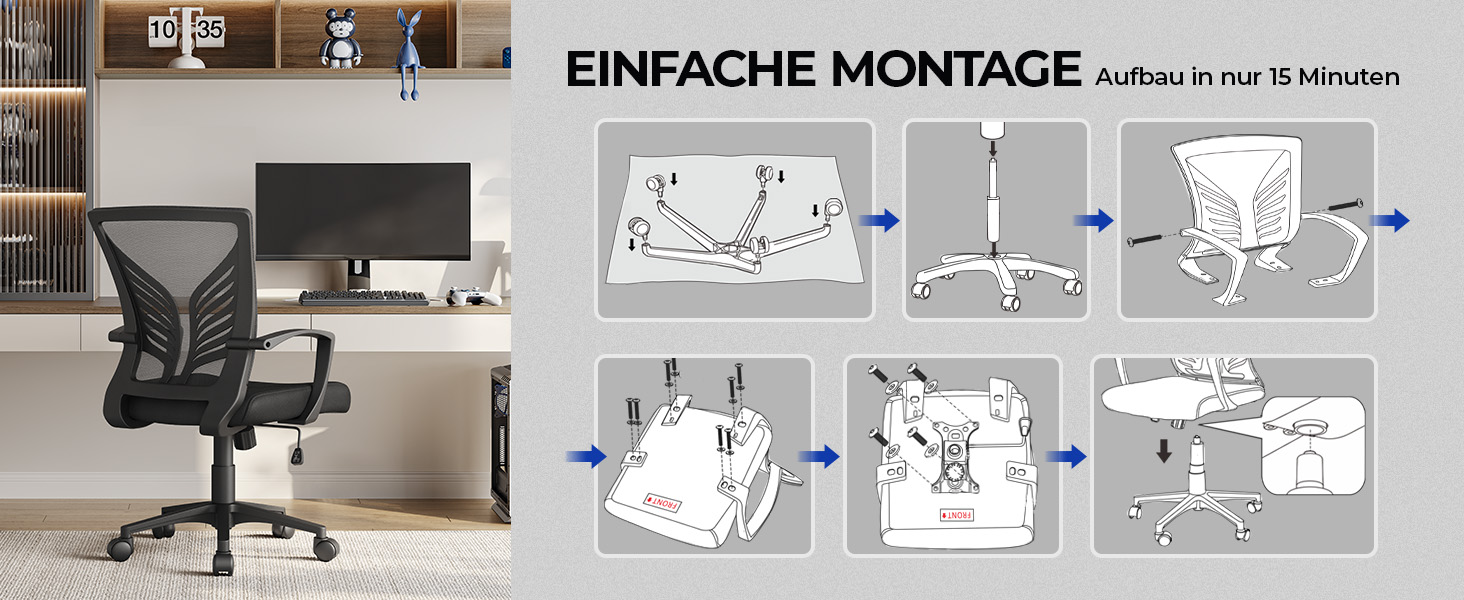 10 35

EINFACHE MONTAGE Aufbau in nur 15 Minuten

FRONT

FRONT