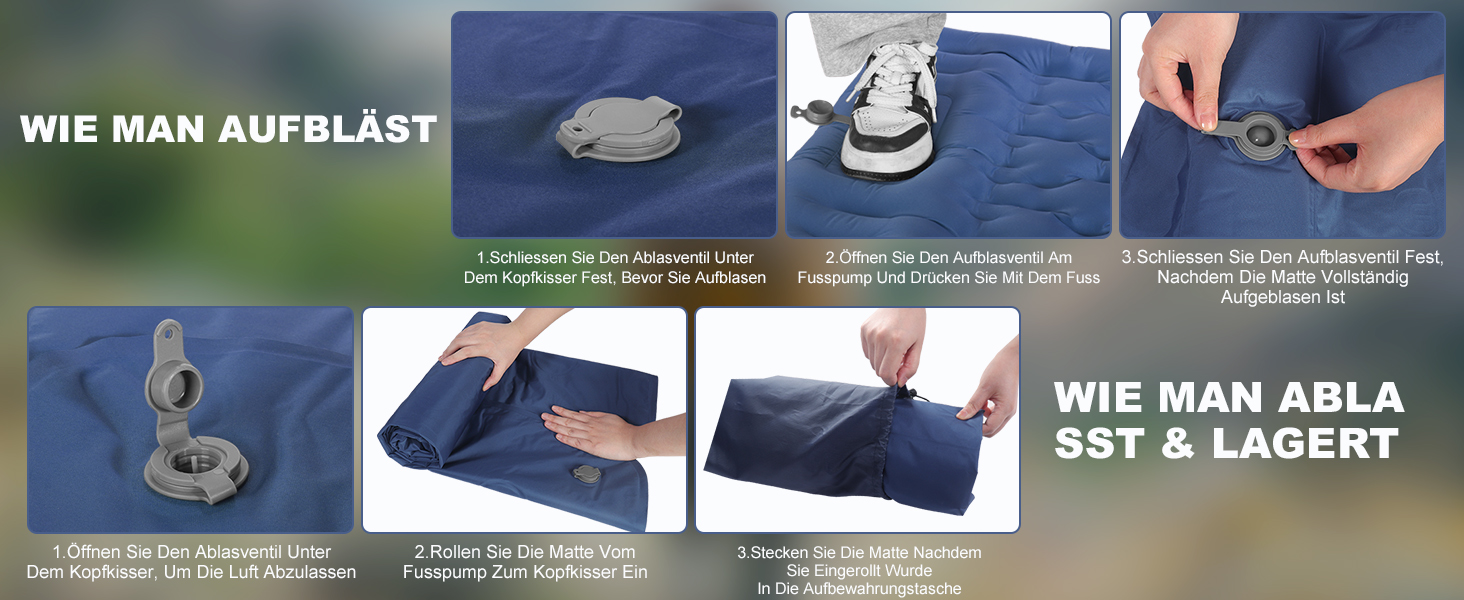 WIE MAN AUFBLÄST

1.Schliessen Sie Den Ablasventil Unter Dem Kopfkisser Fest, Bevor Sie Aufblasen

2.Öffnen Sie Den Aufblasventil Am Fusspump Und Drücken Sie Mit Dem Fuss

3.Schliessen Sie Den Aufblasventil Fest, Nachdem Die Matte Vollständig Aufgeblasen Ist

WIE MAN ABLA SST & LAGERT

1.Öffnen Sie Den Ablasventil Unter Dem Kopfkisser, Um Die Luft Abzulassen

2.Rollen Sie Die Matte Vom Fusspump Zum Kopfkisser Ein

3.Stecken Sie Die Matte Nachdem Sie Eingerollt Wurde In Die Aufbewahrungstasche