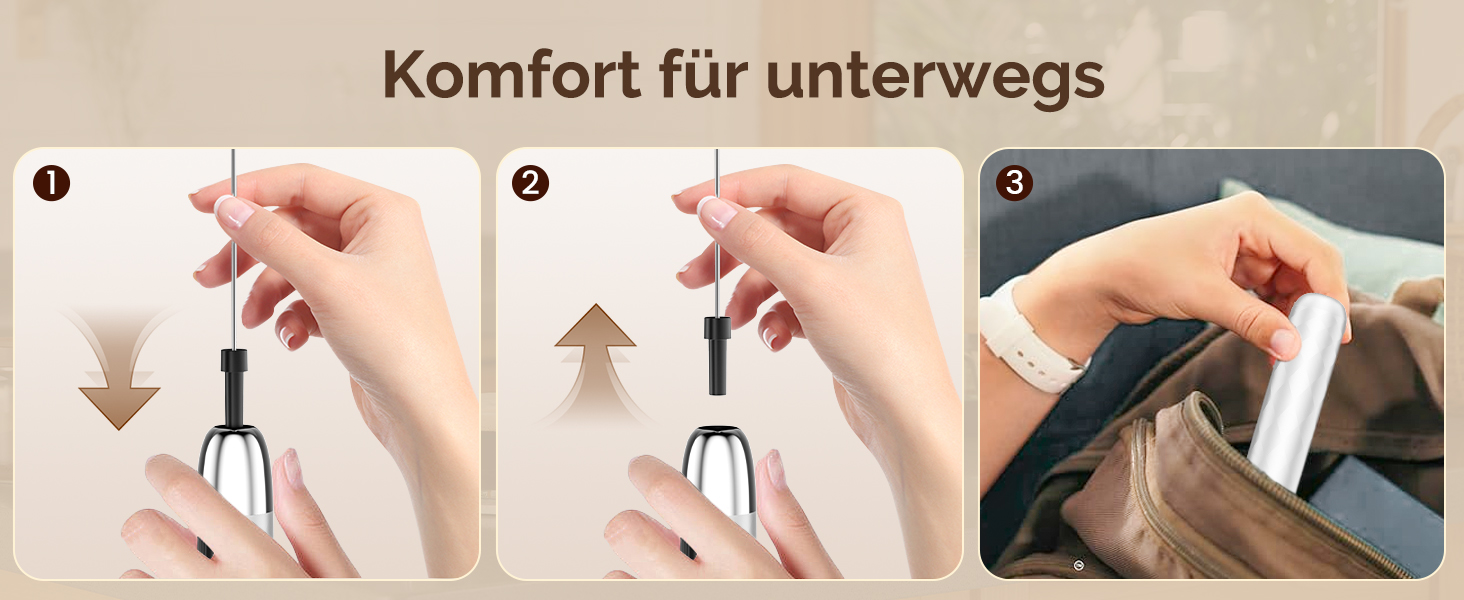 Komfort für unterwegs

1

2

3