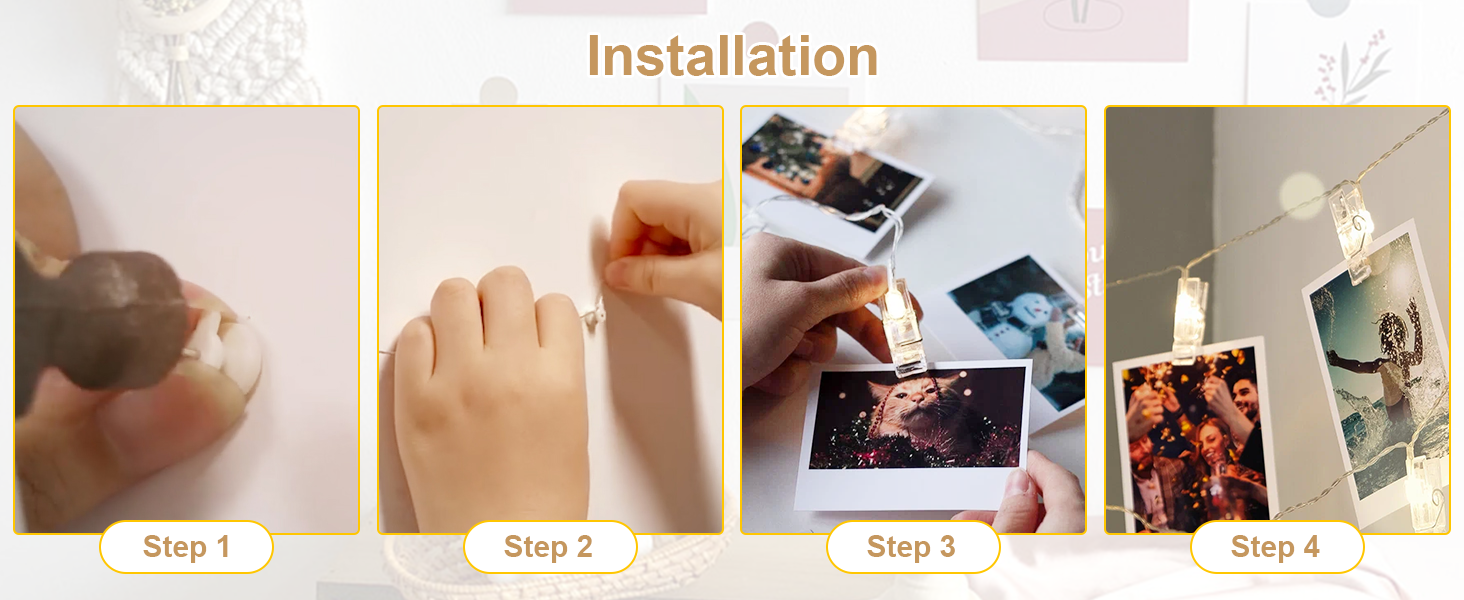 Installation

Step 1

Step 2

Step 3

Step 4