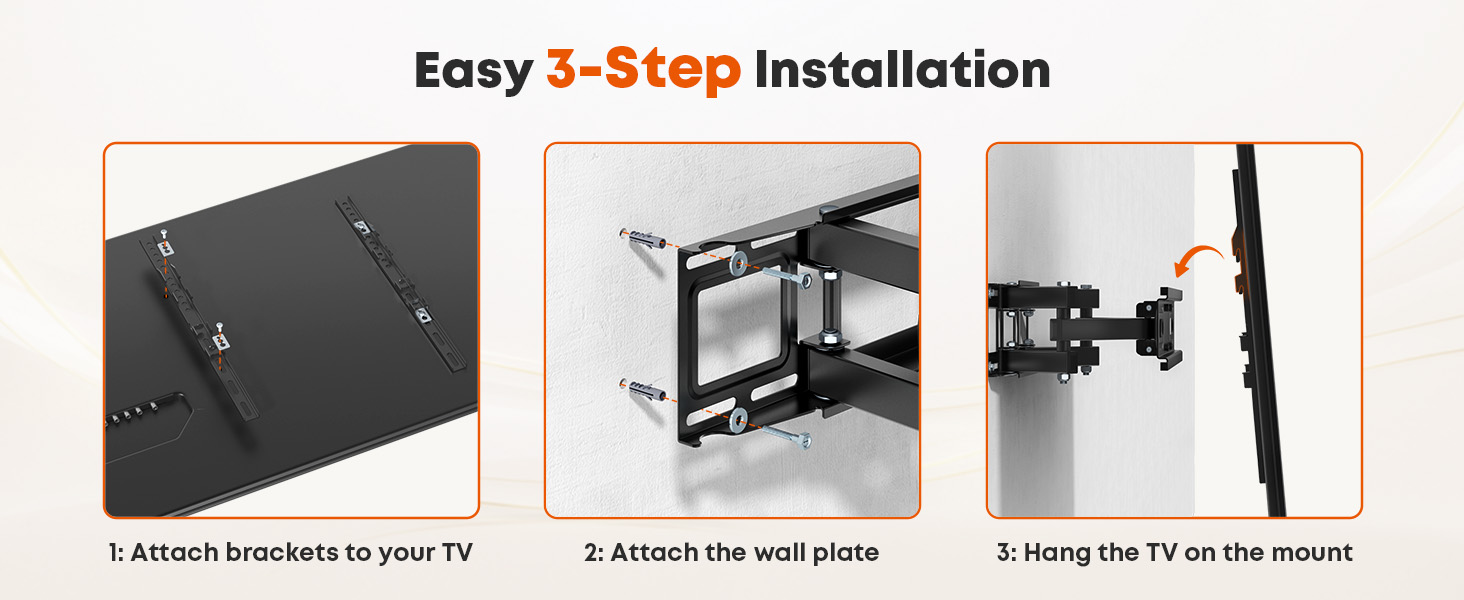 Easy 3-Step Installation

1: Attach brackets to your TV

2: Attach the wall plate

3: Hang the TV on the mount