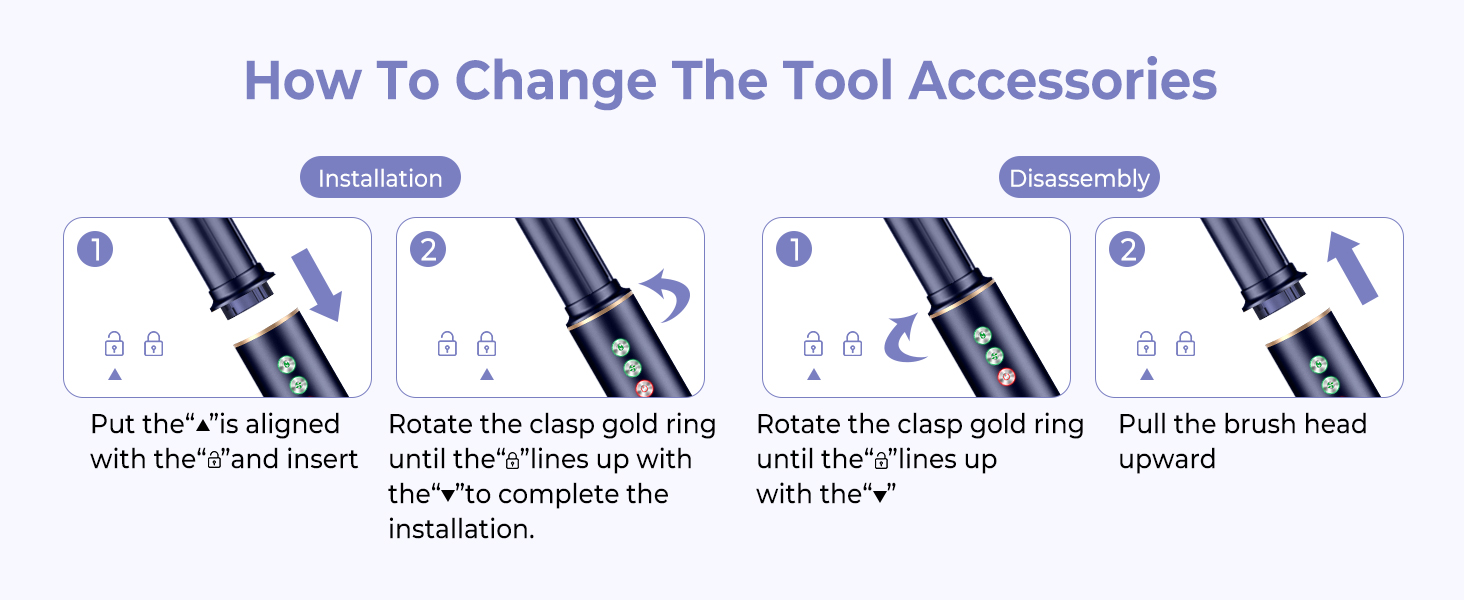 How To Change The Tool Accessories

Installation

1

Put the“▲”is aligned with the“🔓”and insert

2

Rotate the clasp gold ring until the“🔒”lines up with the“▼”to complete the installation.

Disassembly

1

Rotate the clasp gold ring until the“🔓”lines up with the“▼”

2

Pull the brush head upward