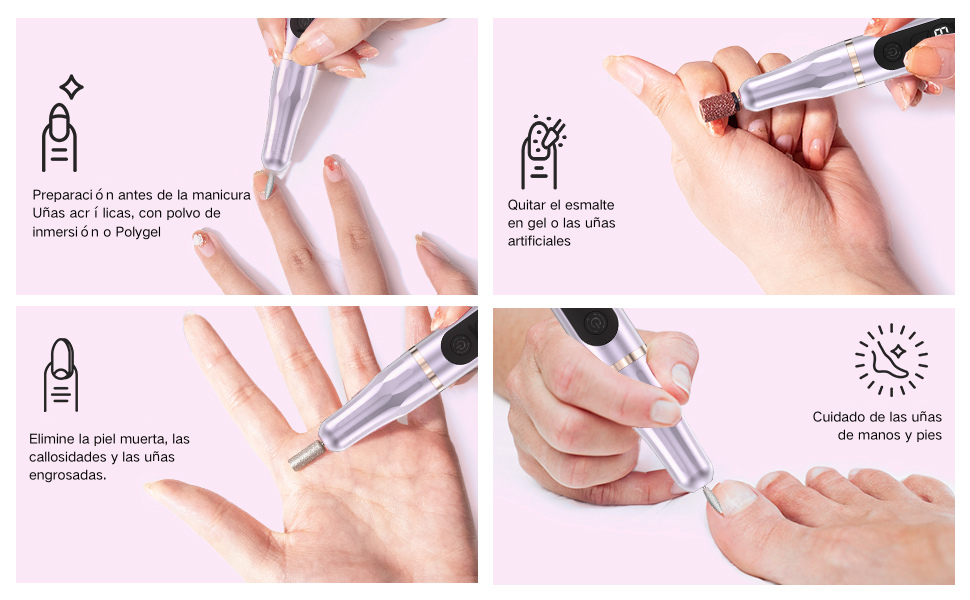 Preparació n antes de la manicura Uñas acr í licas, con polvo de inmersió n o Polygel

Quitar el esmalte en gel o las uñas artificiales

Elimine la piel muerta, las callosidades y las uñas engrosadas.

Cuidado de las uñas de manos y pies