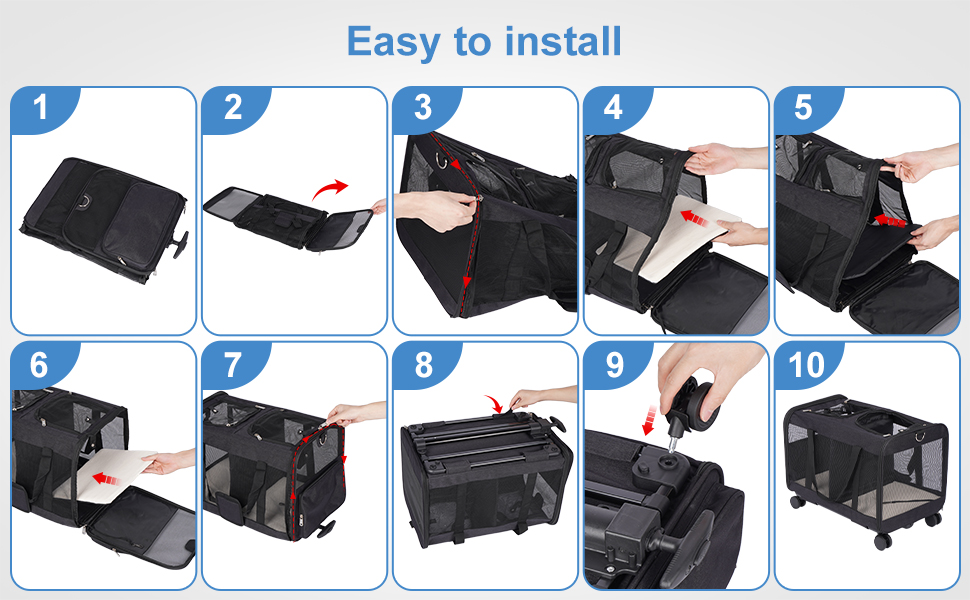 Easy to install

1

2

3

4

5

6

7

8

9

10