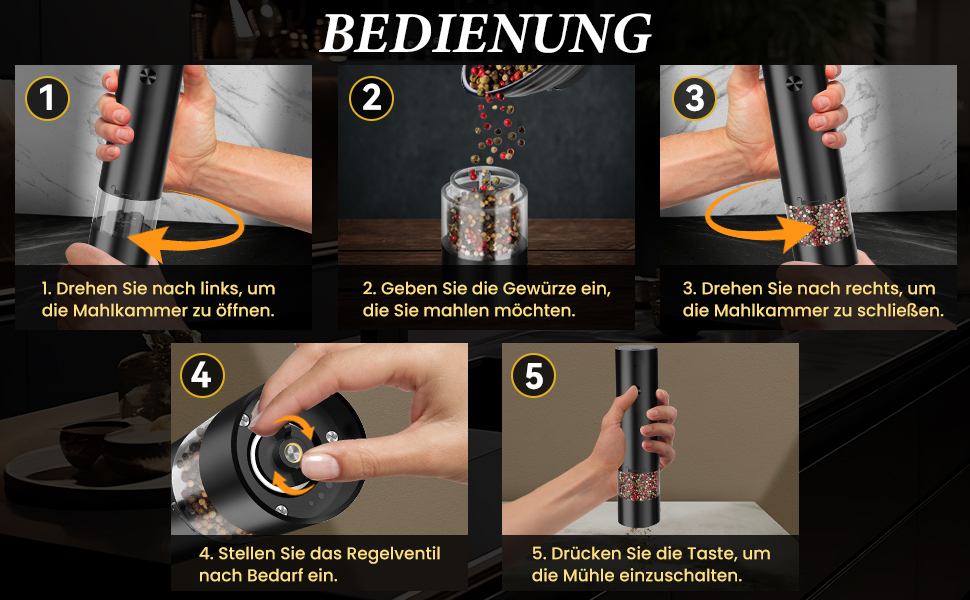 BEDIENUNG

1

1. Drehen Sie nach links, um die Mahlkammer zu öffnen.

2

2. Geben Sie die Gewürze ein, die Sie mahlen möchten.

3

3. Drehen Sie nach rechts, um die Mahlkammer zu schließen.

4

4. Stellen Sie das Regelventil nach Bedarf ein.

5

5. Drücken Sie die Taste, um die Mühle einzuschalten.