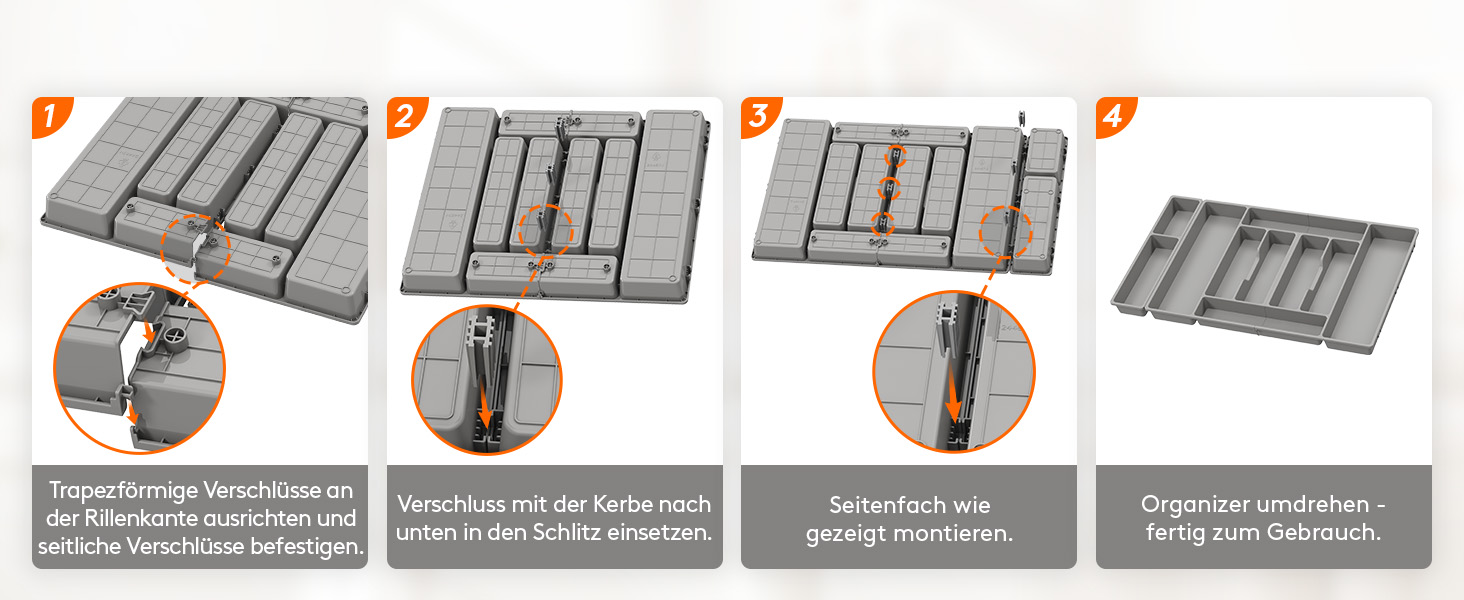 1

Trapezförmige Verschlüsse an der Rillenkante ausrichten und seitliche Verschlüsse befestigen.

2

Verschluss mit der Kerbe nach unten in den Schlitz einsetzen.

3

Seitenfach wie gezeigt montieren.

4

Organizer umdrehen - fertig zum Gebrauch.