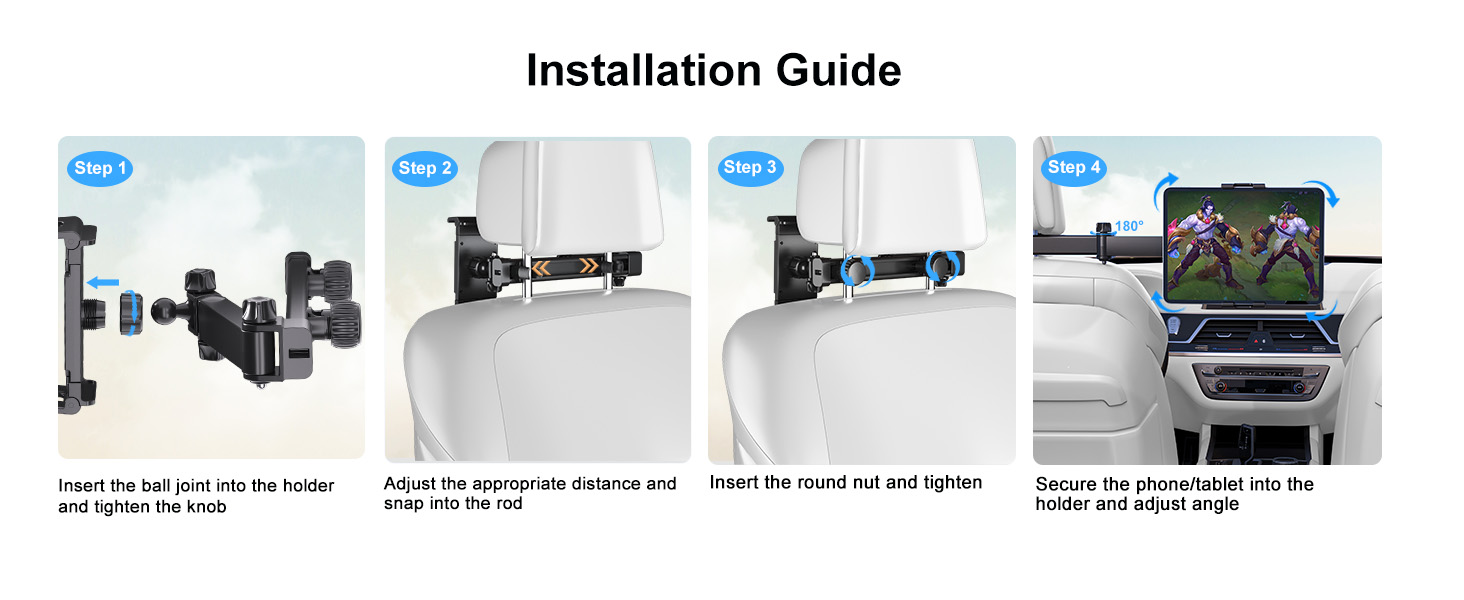 Installation Guide

Step 1

Insert the ball joint into the holder and tighten the knob

Step 2

Adjust the appropriate distance and snap into the rod

Step 3

Insert the round nut and tighten

Step 4

180°

Secure the phone/tablet into the holder and adjust angle