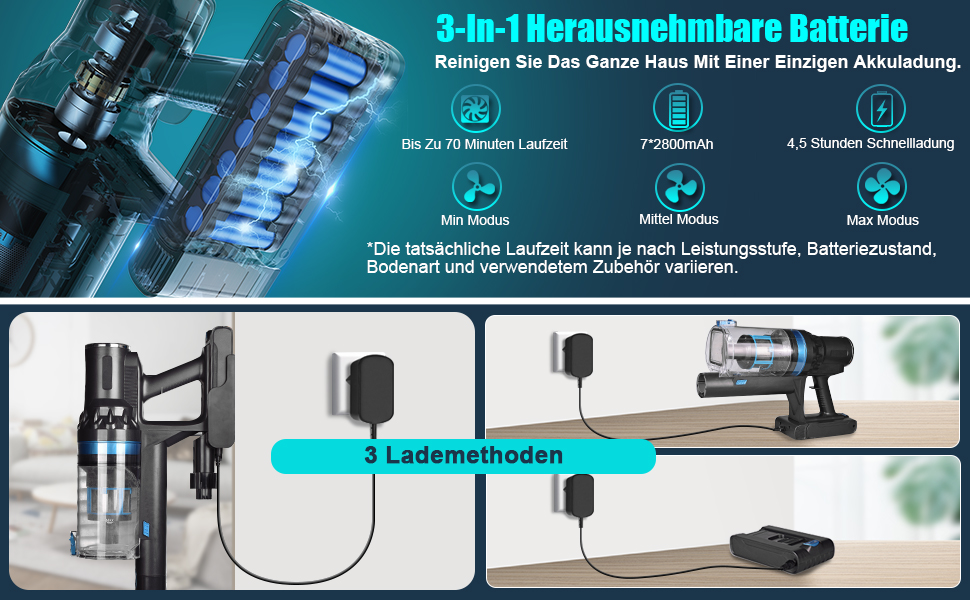 3-In-1 Herausnehmbare Batterie

Reinigen Sie Das Ganze Haus Mit Einer Einzigen Akkuladung.

Bis Zu 70 Minuten Laufzeit

7*2800mAh

4,5 Stunden Schnellladung

Min Modus

Mittel Modus

Max Modus

*Die tatsächliche Laufzeit kann je nach Leistungsstufe, Batteriezustand, Bodenart und verwendetem Zubehör variieren.

3 Lademethoden