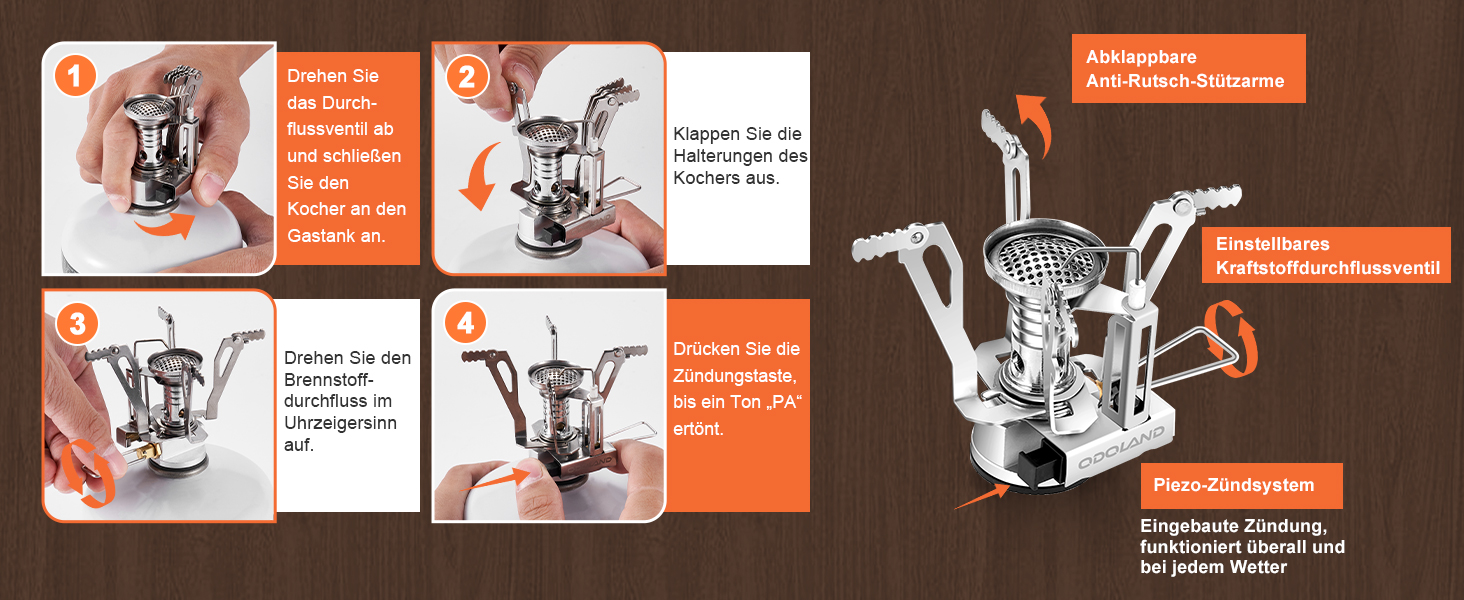 1

Drehen Sie das Durchflussventil ab und schließen Sie den Kocher an den Gastank an.

2

Klappen Sie die Halterungen des Kochers aus.

3

Drehen Sie den Brennstoffdurchfluss im Uhrzeigersinn auf.

4

Drücken Sie die Zündungstaste, bis ein Ton „PA“ ertönt.

Abklappbare Anti-Rutsch-Stützarme

Einstellbares Kraftstoffdurchflussventil

ODOLAND

Piezo-Zündsystem

Eingebaute Zündung, funktioniert überall und bei jedem Wetter