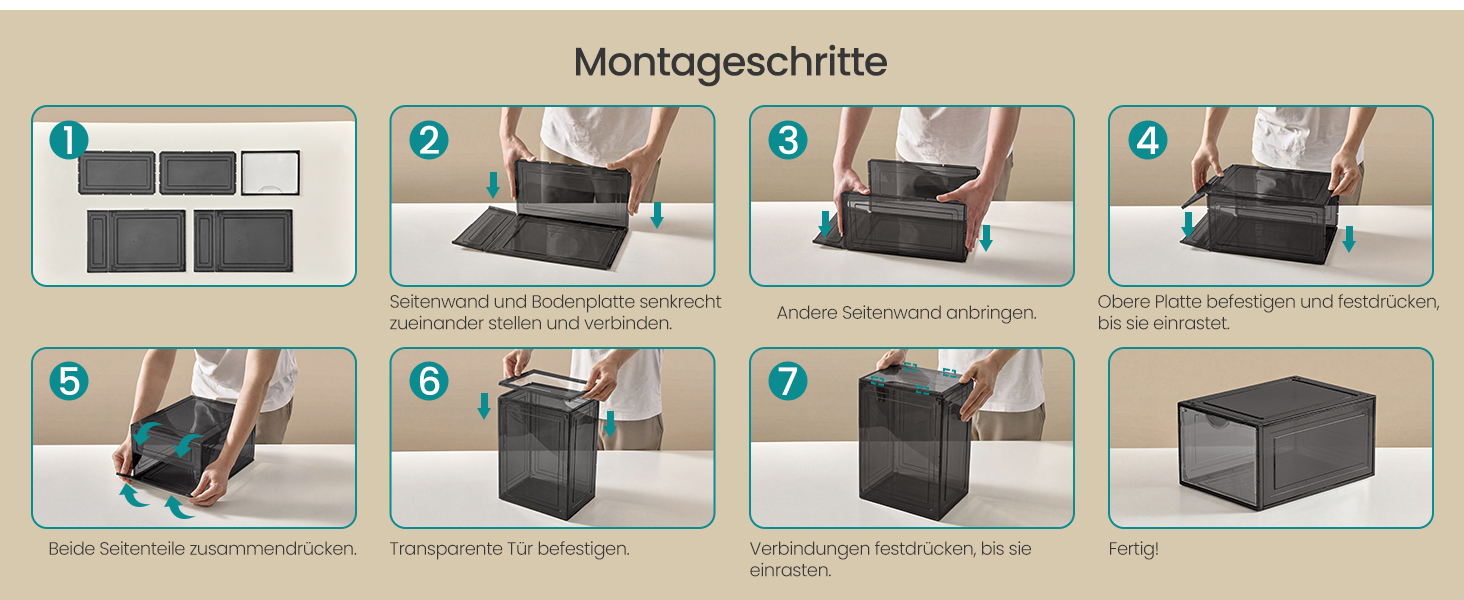 Montageschritte

1

2

Seitenwand und Bodenplatte senkrecht zueinander stellen und verbinden.

3

Andere Seitenwand anbringen.

4

Obere Platte befestigen und festdrücken, bis sie einrastet.

5

Beide Seitenteile zusammendrücken.

6

Transparente Tür befestigen.

7

Verbindungen festdrücken, bis sie einrasten.

Fertig!