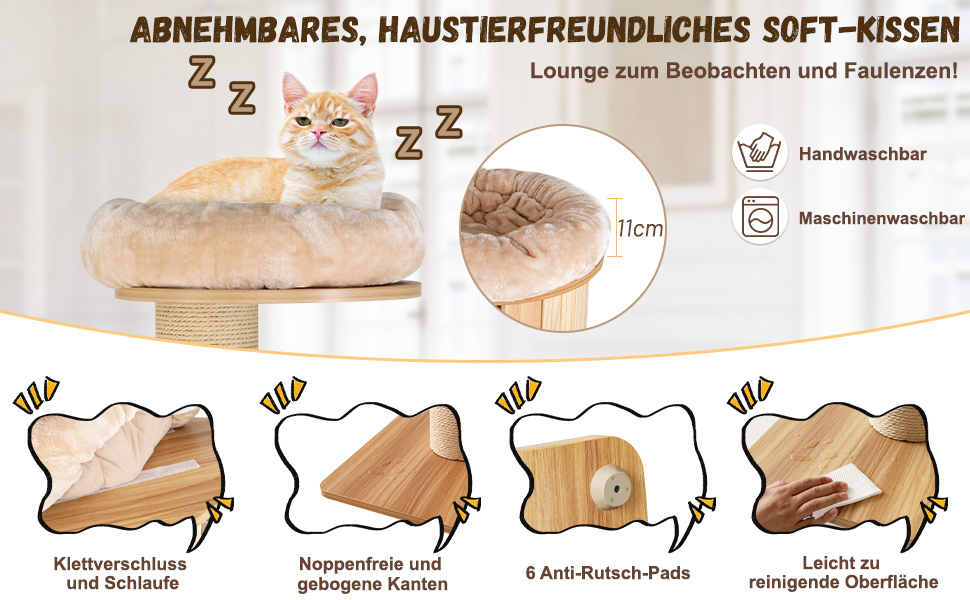 ABNEHMBARES, HAUSTIERFREUNDLICHES SOFT-KISSEN

Lounge zum Beobachten und Faulenzen!

Z Z Z Z

11cm

Handwaschbar

Maschinenwaschbar

Klettverschluss und Schlaufe

Noppenfreie und gebogene Kanten

6 Anti-Rutsch-Pads

Leicht zu reinigende Oberfläche