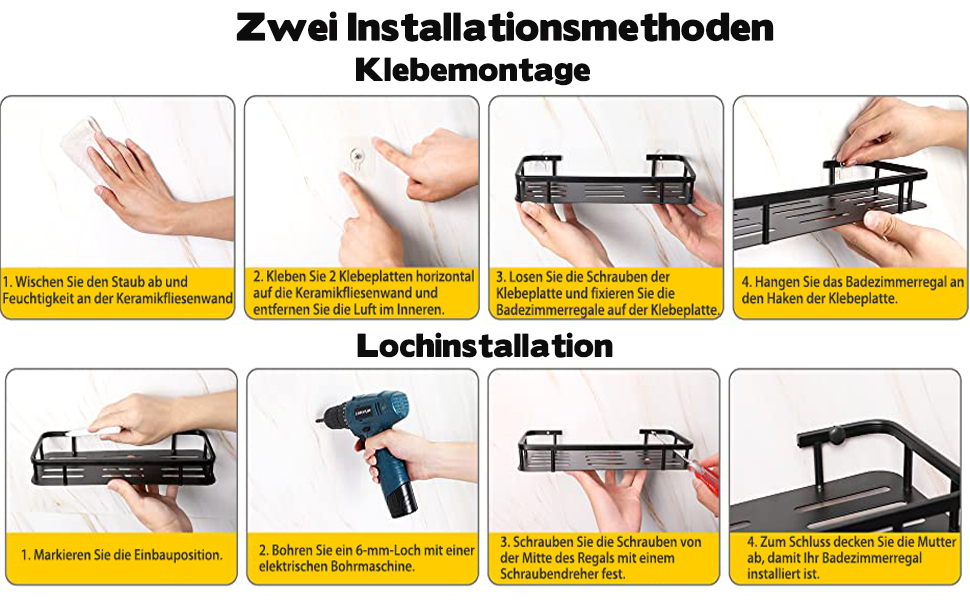 Zwei Installationsmethoden
Klebemontage

1. Wischen Sie den Staub ab und Feuchtigkeit an der Keramikfliesenwand

2. Kleben Sie 2 Klebeplatten horizontal auf die Keramikfliesenwand und entfernen Sie die Luft im Inneren.

3. Losen Sie die Schrauben der Klebeplatte und fixieren Sie die Badezimmerregale auf der Klebeplatte.

4. Hangen Sie das Badezimmerregal an den Haken der Klebeplatte.

Lochinstallation

1. Markieren Sie die Einbauposition.

2. Bohren Sie ein 6-mm-Loch mit einer elektrischen Bohrmaschine.

3. Schrauben Sie die Schrauben von der Mitte des Regals mit einem Schraubendreher fest.

4. Zum Schluss decken Sie die Mutter ab, damit Ihr Badezimmerregal installiert ist.