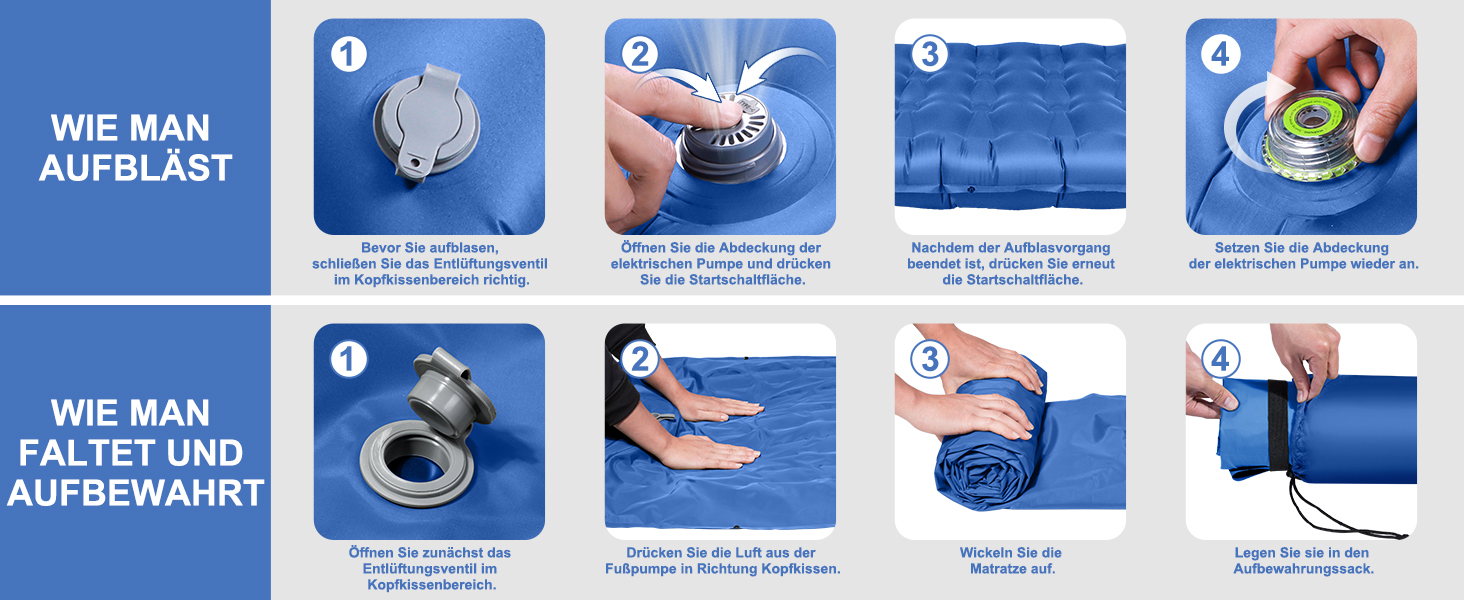 WIE MAN AUFBLÄST

1
Bevor Sie aufblasen, schließen Sie das Entlüftungsventil im Kopfkissenbereich richtig.

2
Öffnen Sie die Abdeckung der elektrischen Pumpe und drücken Sie die Startschaltfläche.

3
Nachdem der Aufblasvorgang beendet ist, drücken Sie erneut die Startschaltfläche.

4
Setzen Sie die Abdeckung der elektrischen Pumpe wieder an.

WIE MAN FALTET UND AUFBEWAHRT

1
Öffnen Sie zunächst das Entlüftungsventil im Kopfkissenbereich.

2
Drücken Sie die Luft aus der Fußpumpe in Richtung Kopfkissen.

3
Wickeln Sie die Matratze auf.

4
Legen Sie sie in den Aufbewahrungssack.