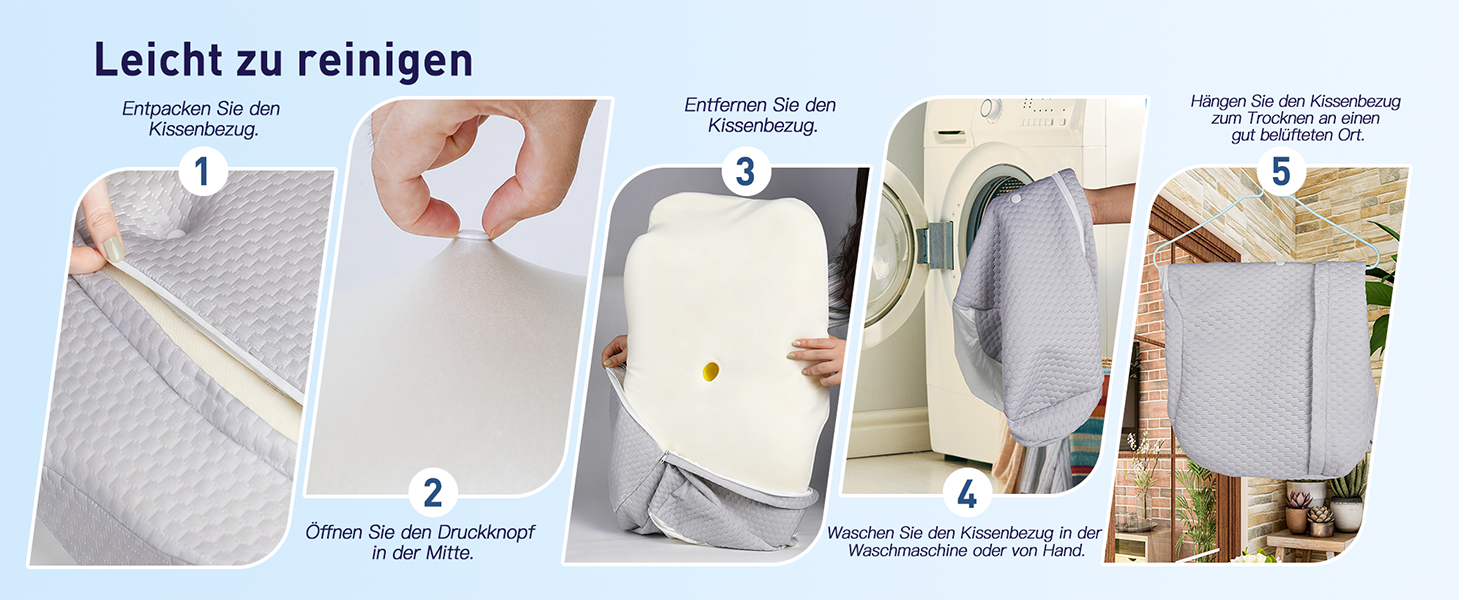 Leicht zu reinigen

Entpacken Sie den Kissenbezug.

1

2

Öffnen Sie den Druckknopf in der Mitte.

Entfernen Sie den Kissenbezug.

3

4

Waschen Sie den Kissenbezug in der Waschmaschine oder von Hand.

Hängen Sie den Kissenbezug zum Trocknen an einen gut belüfteten Ort.

5