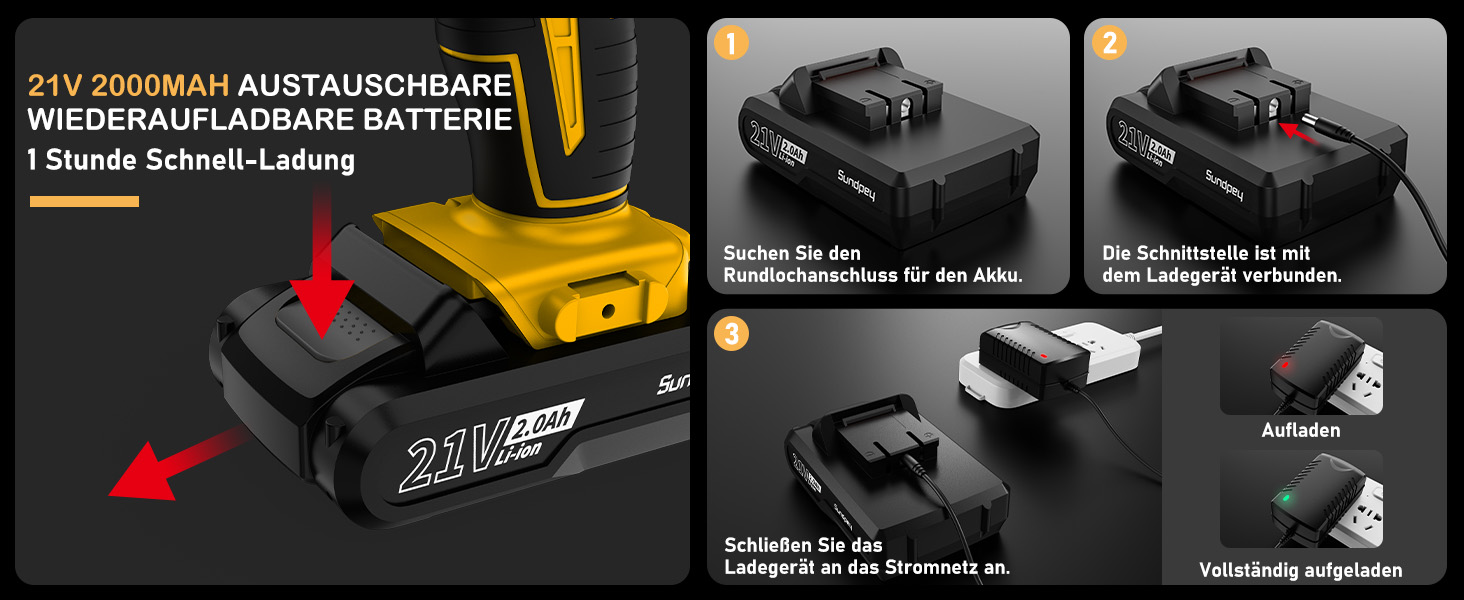 21V 2000MAH AUSTAUSCHBARE WIEDERAUFLADBARE BATTERIE
1 Stunde Schnell-Ladung

Sun

21V 2.0Ah Li-ion

1

21V 2.0Ah Li-ion

Sundpey

Suchen Sie den Rundlochanschluss für den Akku.

2

21V 2.0Ah Li-ion

Sundpey

Die Schnittstelle ist mit dem Ladegerät verbunden.

3

Schließen Sie das Ladegerät an das Stromnetz an.

Aufladen

Vollständig aufgeladen