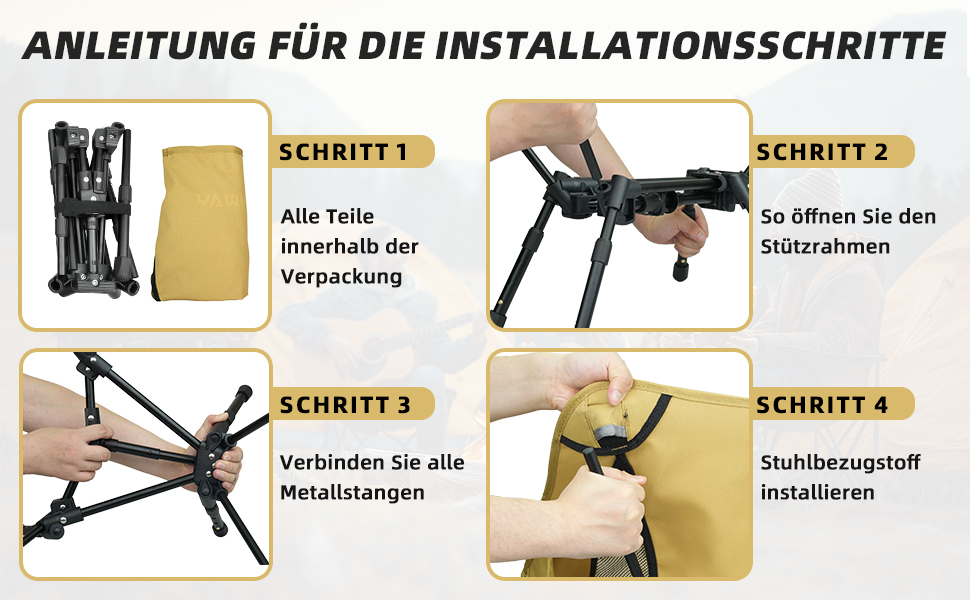 ANLEITUNG FÜR DIE INSTALLATIONSSCHRITTE

SCHRITT 1

Alle Teile innerhalb der Verpackung

SCHRITT 2

So öffnen Sie den Stützrahmen

SCHRITT 3

Verbinden Sie alle Metallstangen

SCHRITT 4

Stuhlbezugstoff installieren