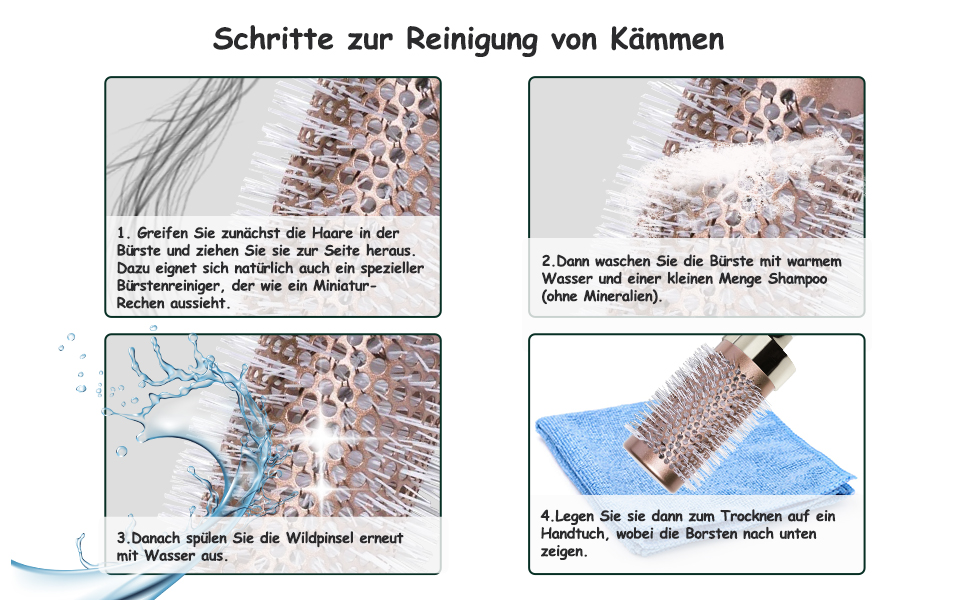 Schritte zur Reinigung von Kämmen

1. Greifen Sie zunächst die Haare in der Bürste und ziehen Sie sie zur Seite heraus. Dazu eignet sich natürlich auch ein spezieller Bürstenreiniger, der wie ein Miniatur-Rechen aussieht.

2.Dann waschen Sie die Bürste mit warmem Wasser und einer kleinen Menge Shampoo (ohne Mineralien).

3.Danach spülen Sie die Wildpinsel erneut mit Wasser aus.

4.Legen Sie sie dann zum Trocknen auf ein Handtuch, wobei die Borsten nach unten zeigen.