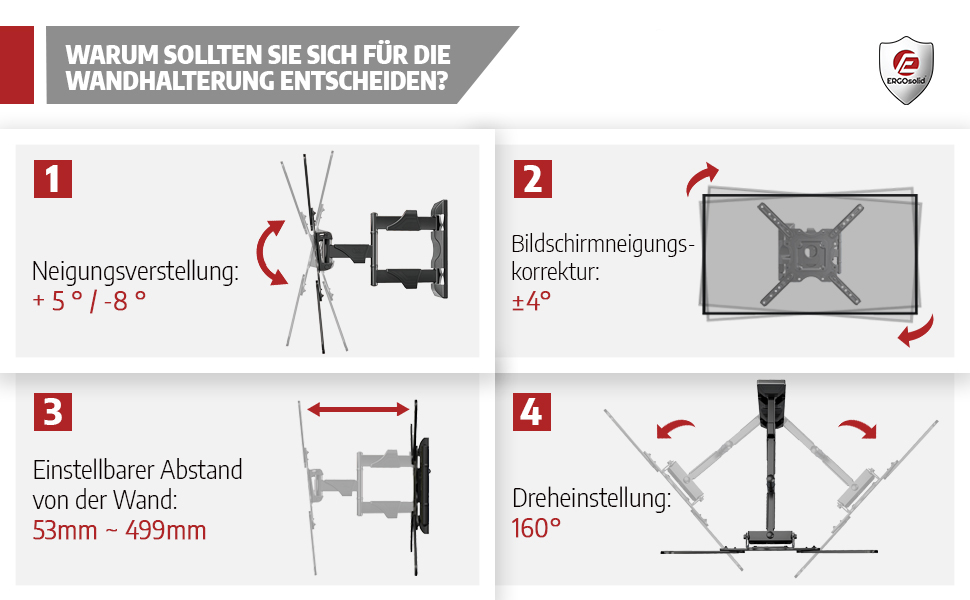 WARUM SOLLTEN SIE SICH FÜR DIE WANDHALTERUNG ENTSCHEIDEN?

ERGOsolid

1

Neigungsverstellung:
+ 5 ° / -8 °

2

Bildschirmneigungskorrektur:
±4°

3

Einstellbarer Abstand von der Wand:
53mm ~ 499mm

4

Dreheinstellung:
160°