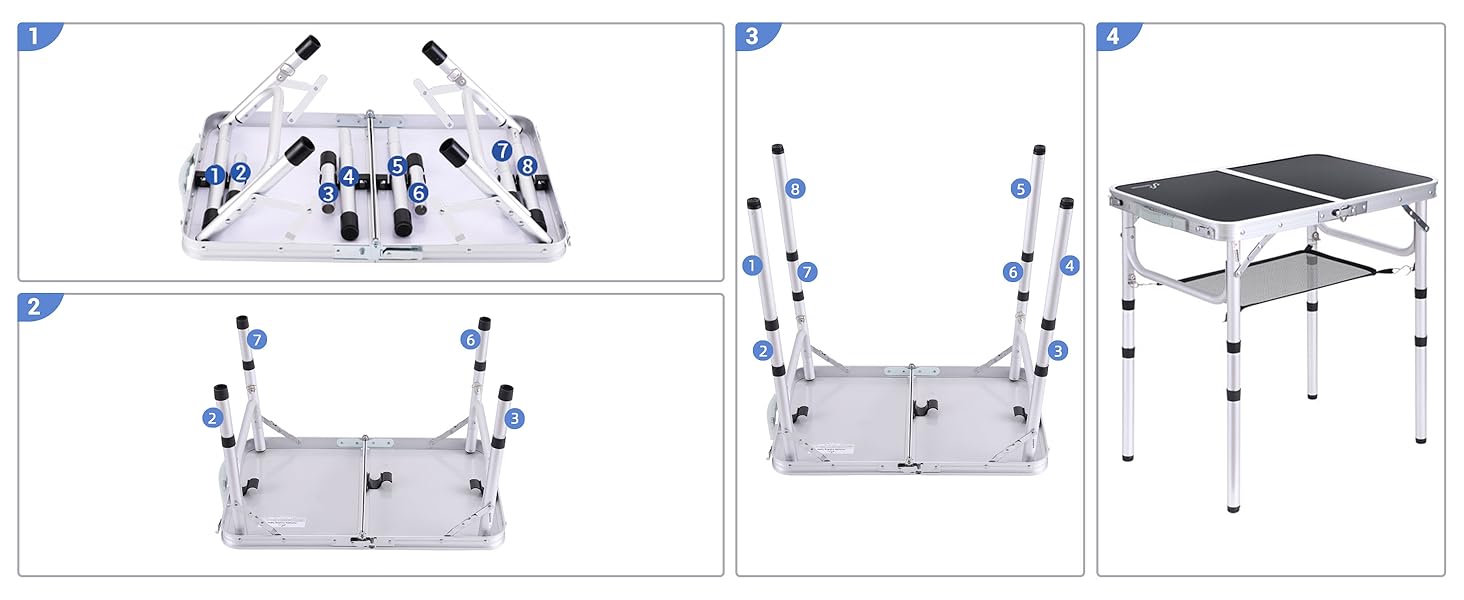 1

1 2 3 4 5 6 7 8

2

7 6 2 3

3

8 5 1 7 6 4 2 3

4