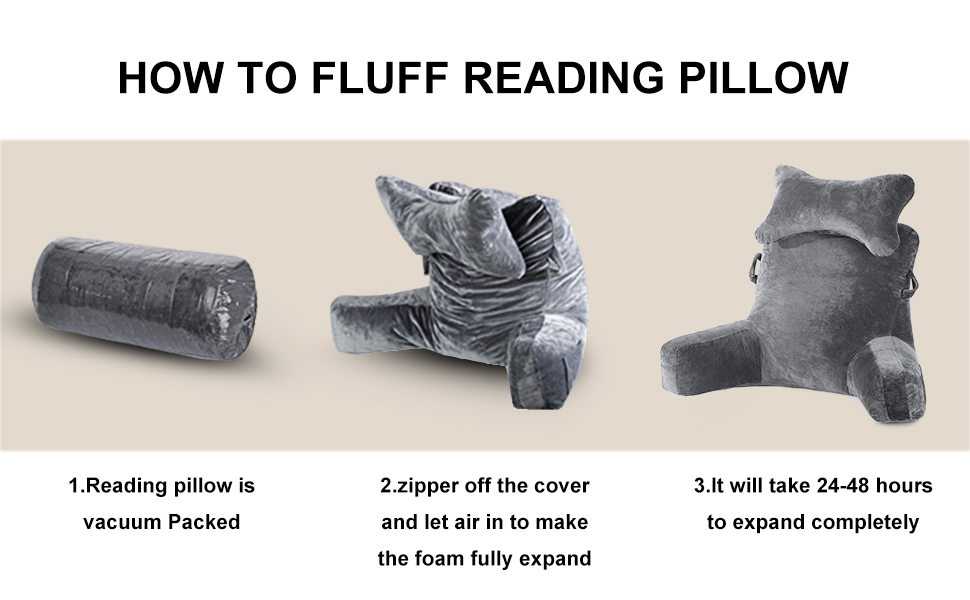 HOW TO FLUFF READING PILLOW

1.Reading pillow is vacuum Packed

2.zipper off the cover and let air in to make the foam fully expand

3.It will take 24-48 hours to expand completely