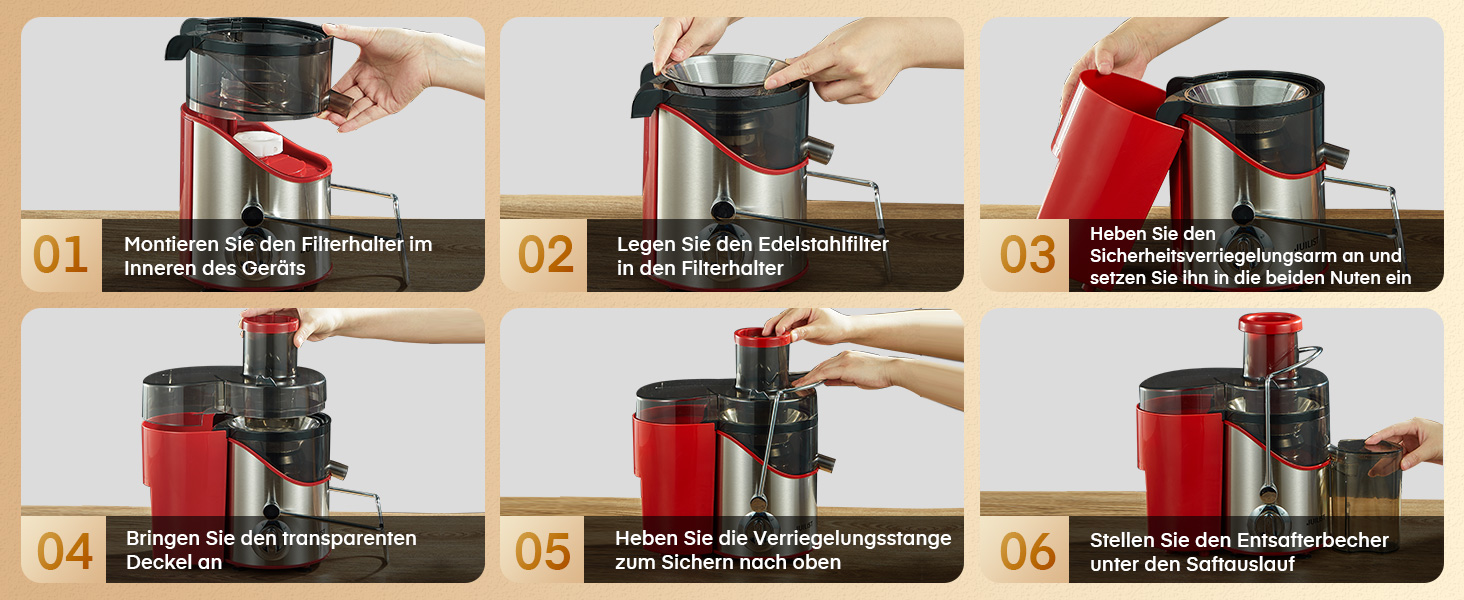 01
Montieren Sie den Filterhalter im Inneren des Geräts

02
Legen Sie den Edelstahlfilter in den Filterhalter

03
Heben Sie den Sicherheitsverriegelungsarm an und setzen Sie ihn in die beiden Nuten ein

04
Bringen Sie den transparenten Deckel an

05
Heben Sie die Verriegelungsstange zum Sichern nach oben

06
Stellen Sie den Entsafterbecher unter den Saftauslauf