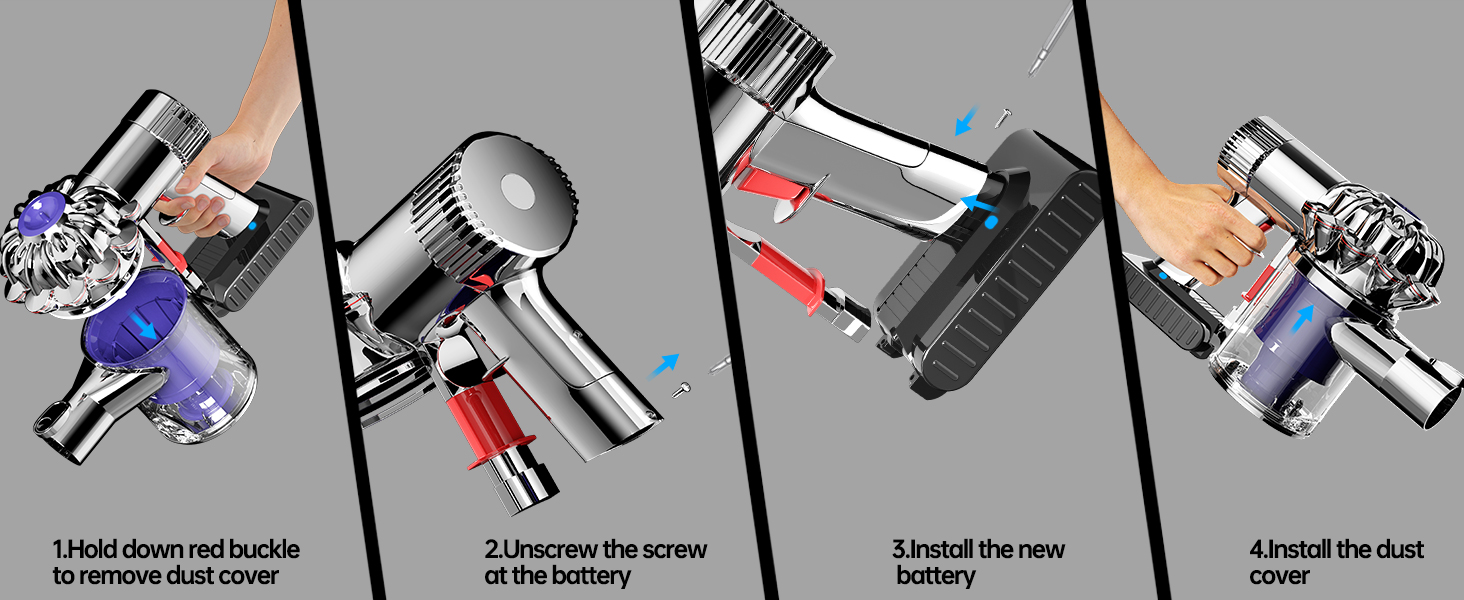 1.Hold down red buckle to remove dust cover

2.Unscrew the screw at the battery

3.Install the new battery

4.Install the dust cover