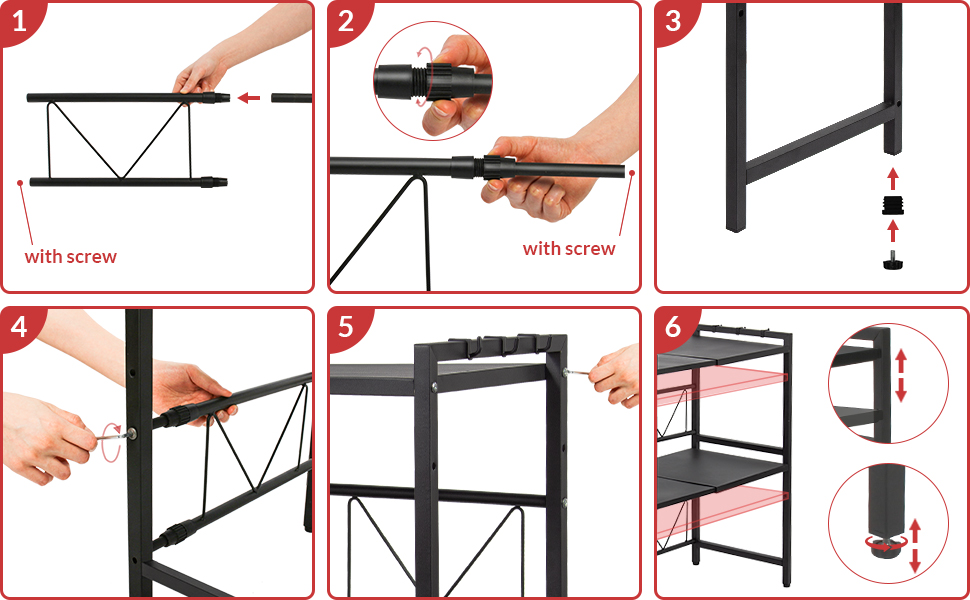 1

with screw

2

with screw

3

4

5

6