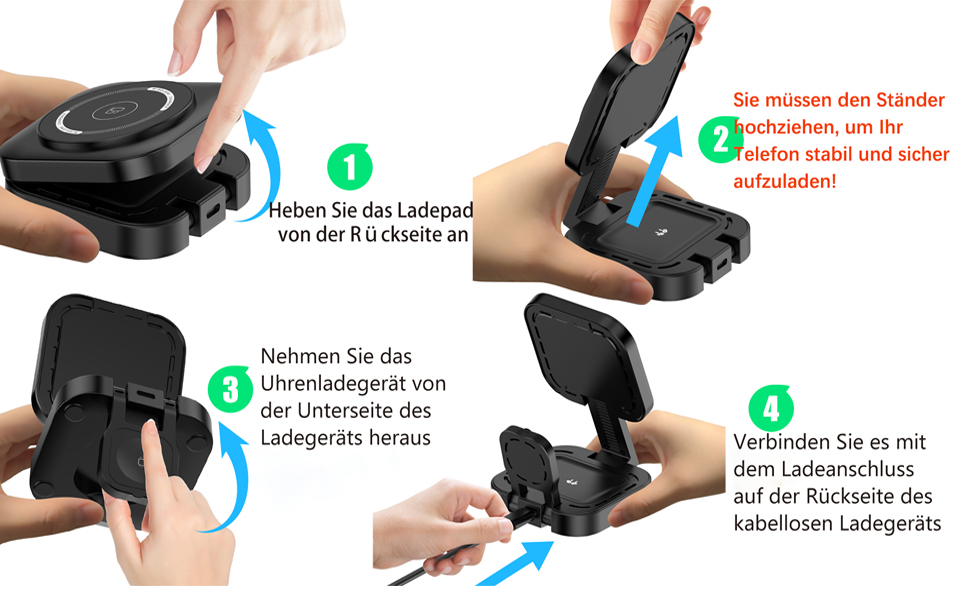 1

Heben Sie das Ladepad von der R ü ckseite an

2

Sie müssen den Ständer hochziehen, um Ihr Telefon stabil und sicher aufzuladen!

3

Nehmen Sie das Uhrenladegerät von der Unterseite des Ladegeräts heraus

4

Verbinden Sie es mit dem Ladeanschluss auf der Rückseite des kabellosen Ladegeräts