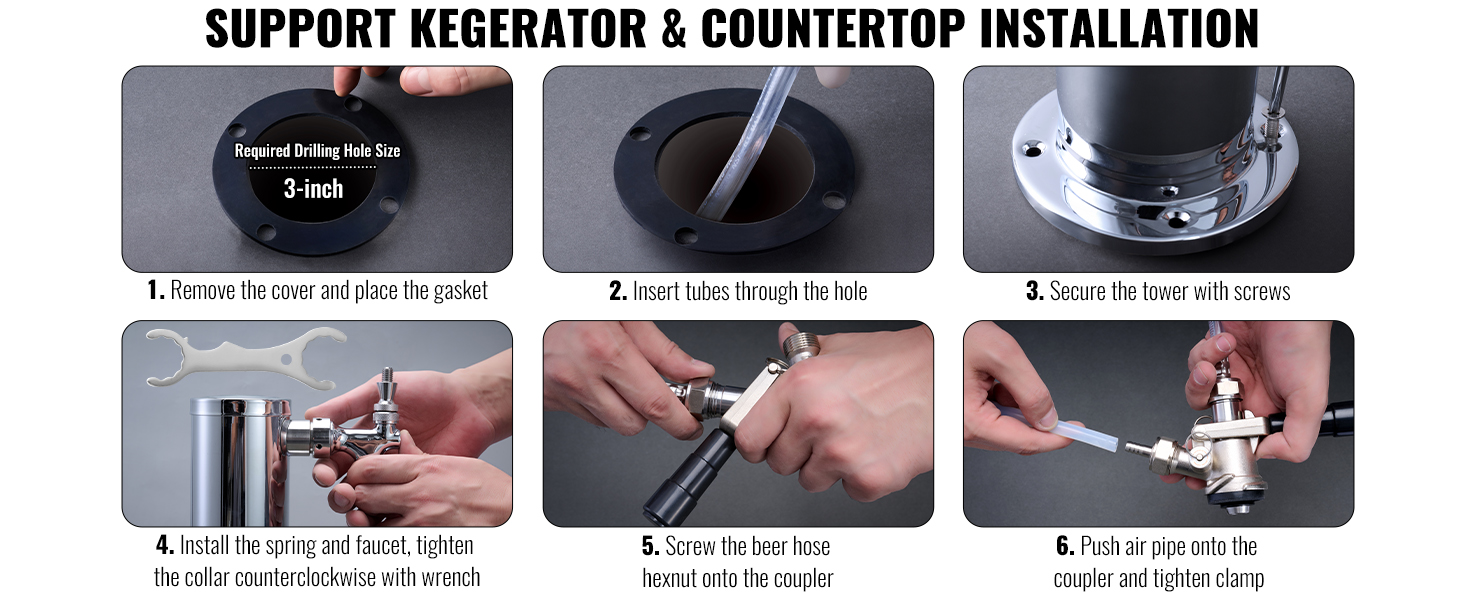 SUPPORT KEGERATOR & COUNTERTOP INSTALLATION

Required Drilling Hole Size
3-inch

1. Remove the cover and place the gasket

2. Insert tubes through the hole

3. Secure the tower with screws

4. Install the spring and faucet, tighten the collar counterclockwise with wrench

5. Screw the beer hose hexnut onto the coupler

6. Push air pipe onto the coupler and tighten clamp