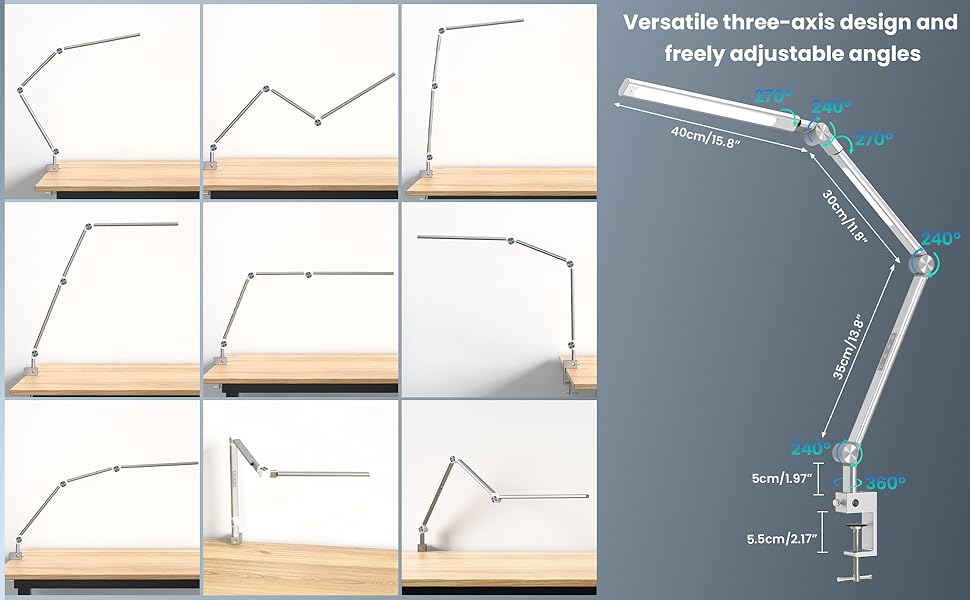 Versatile three-axis design and freely adjustable angles

270°
240°
270°
40cm/15.8"
30cm/11.8"
240°
35cm/13.8"
240°
360°
5cm/1.97"
5.5cm/2.17"