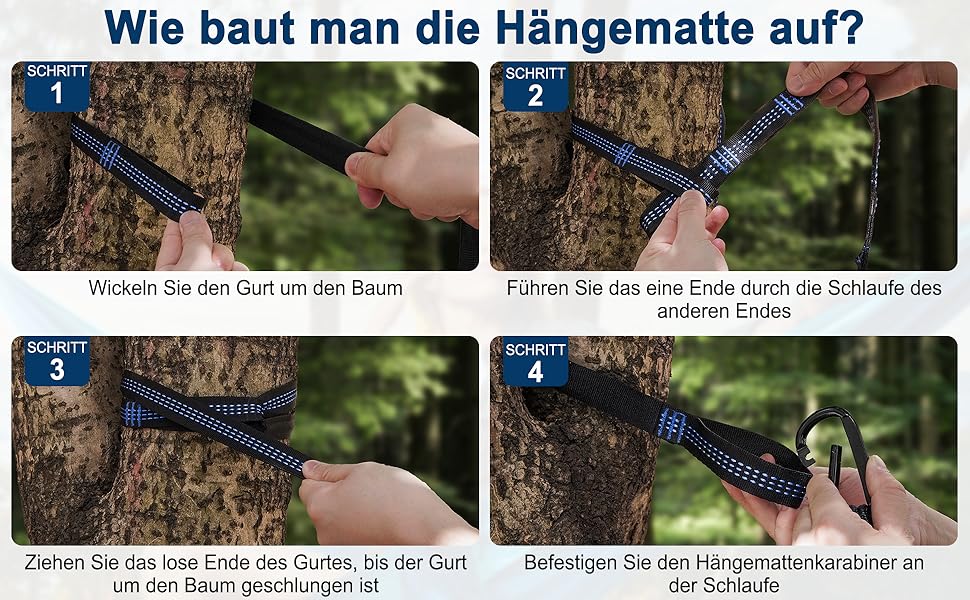 Wie baut man die Hängematte auf?

SCHRITT 1

Wickeln Sie den Gurt um den Baum

SCHRITT 2

Führen Sie das eine Ende durch die Schlaufe des anderen Endes

SCHRITT 3

Ziehen Sie das lose Ende des Gurtes, bis der Gurt um den Baum geschlungen ist

SCHRITT 4

Befestigen Sie den Hängemattenkarabiner an der Schlaufe