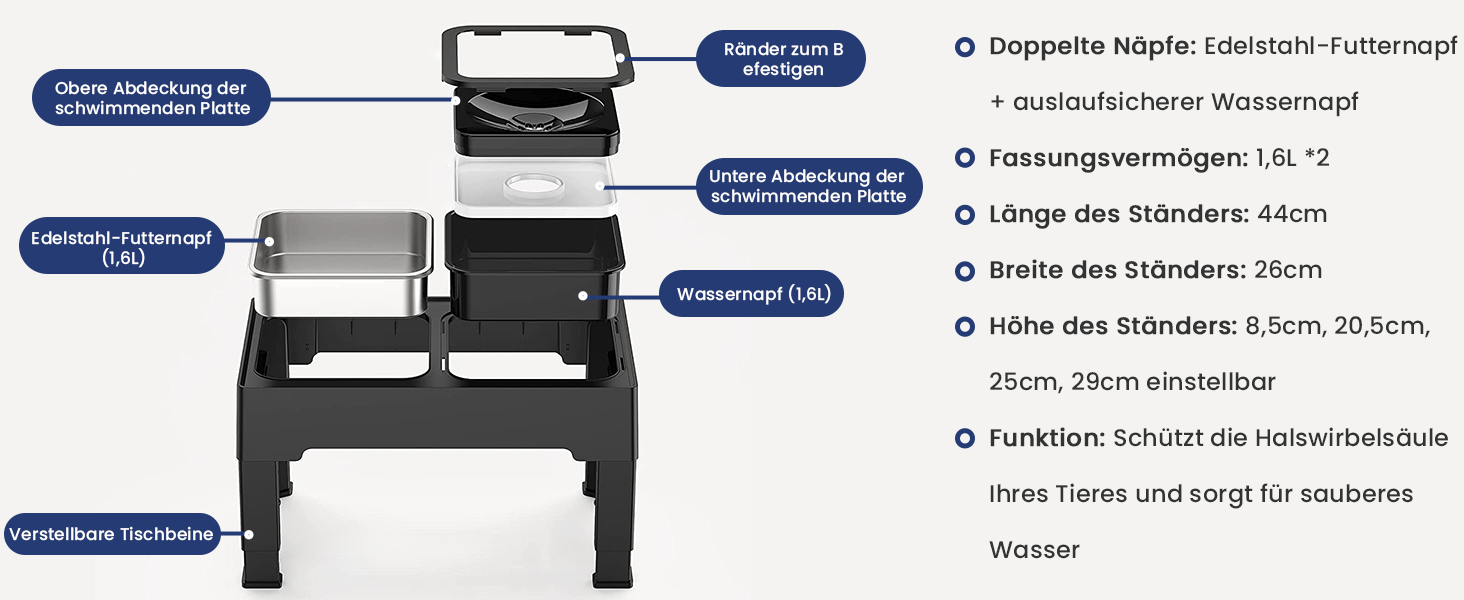 Obere Abdeckung der schwimmenden Platte

Ränder zum B efestigen

Untere Abdeckung der schwimmenden Platte

Edelstahl-Futternapf (1,6L)

Wassernapf (1,6L)

Verstellbare Tischbeine

Doppelte Näpfe: Edelstahl-Futternapf + auslaufsicherer Wassernapf

Fassungsvermögen: 1,6L *2

Länge des Ständers: 44cm

Breite des Ständers: 26cm

Höhe des Ständers: 8,5cm, 20,5cm, 25cm, 29cm einstellbar

Funktion: Schützt die Halswirbelsäule Ihres Tieres und sorgt für sauberes Wasser