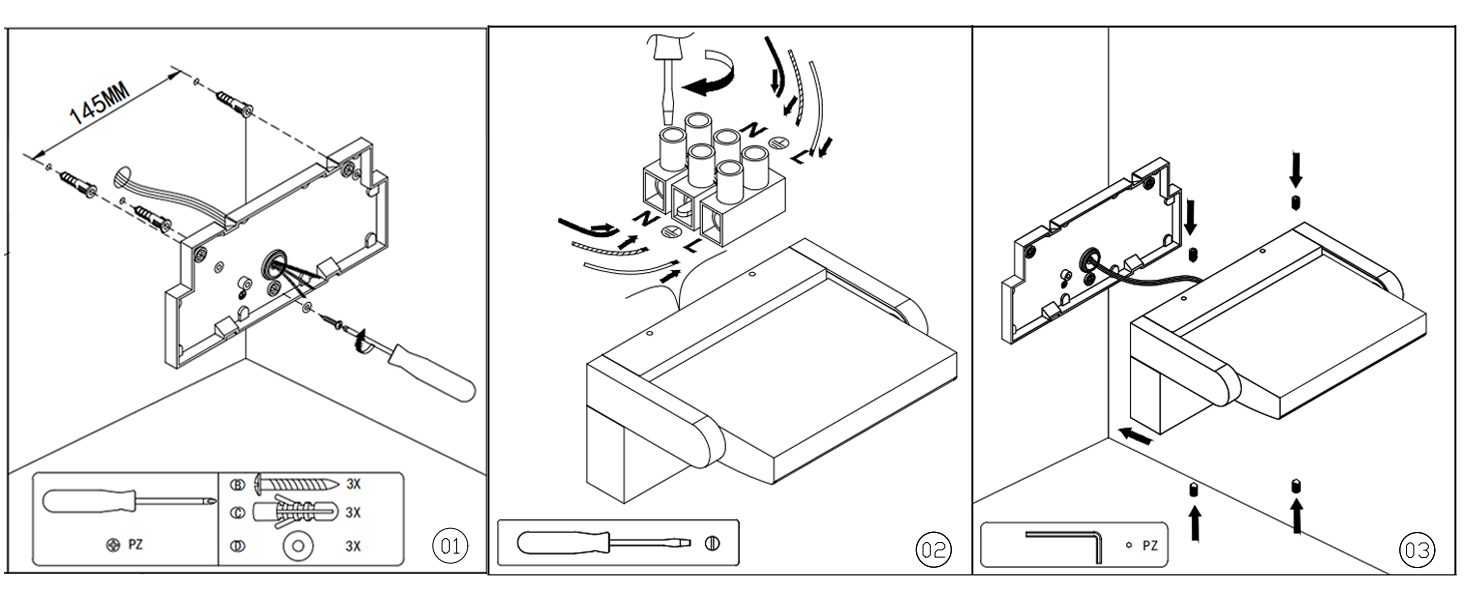 145MM

PZ

B 3X

C 3X

D 3X

01

N

L

N

L

02

PZ

03