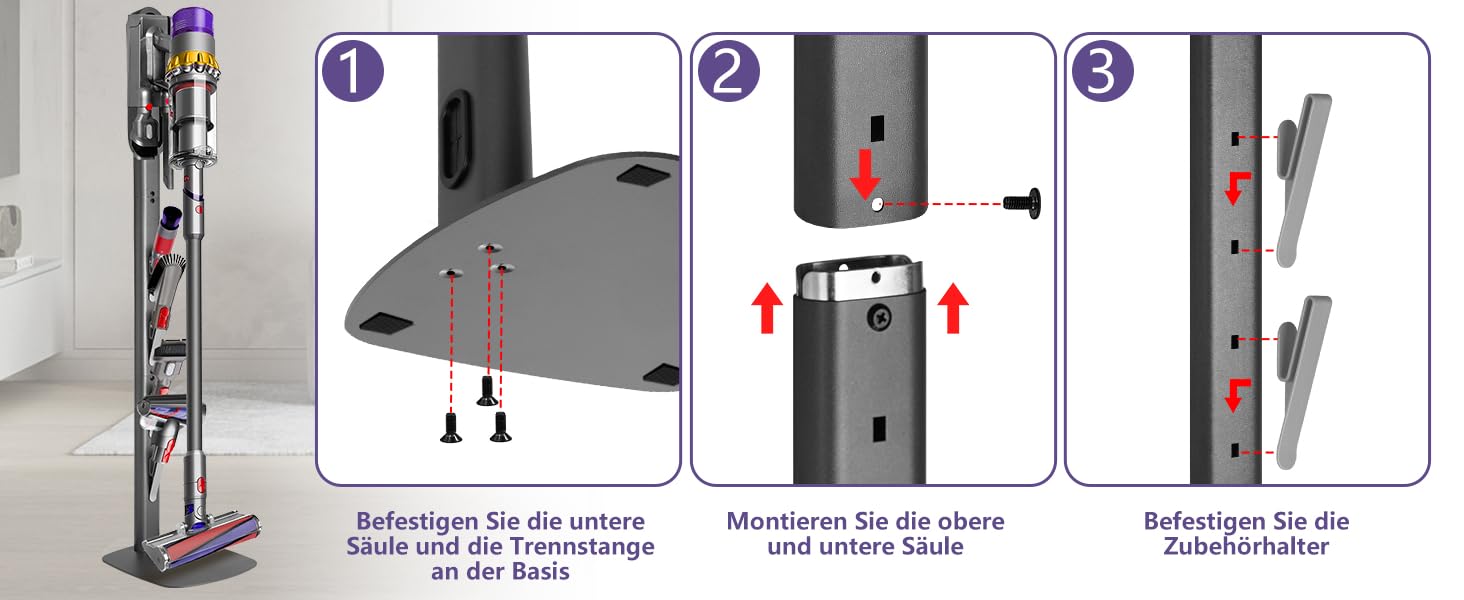 1

Befestigen Sie die untere Säule und die Trennstange an der Basis

2

Montieren Sie die obere und untere Säule

3

Befestigen Sie die Zubehörhalter