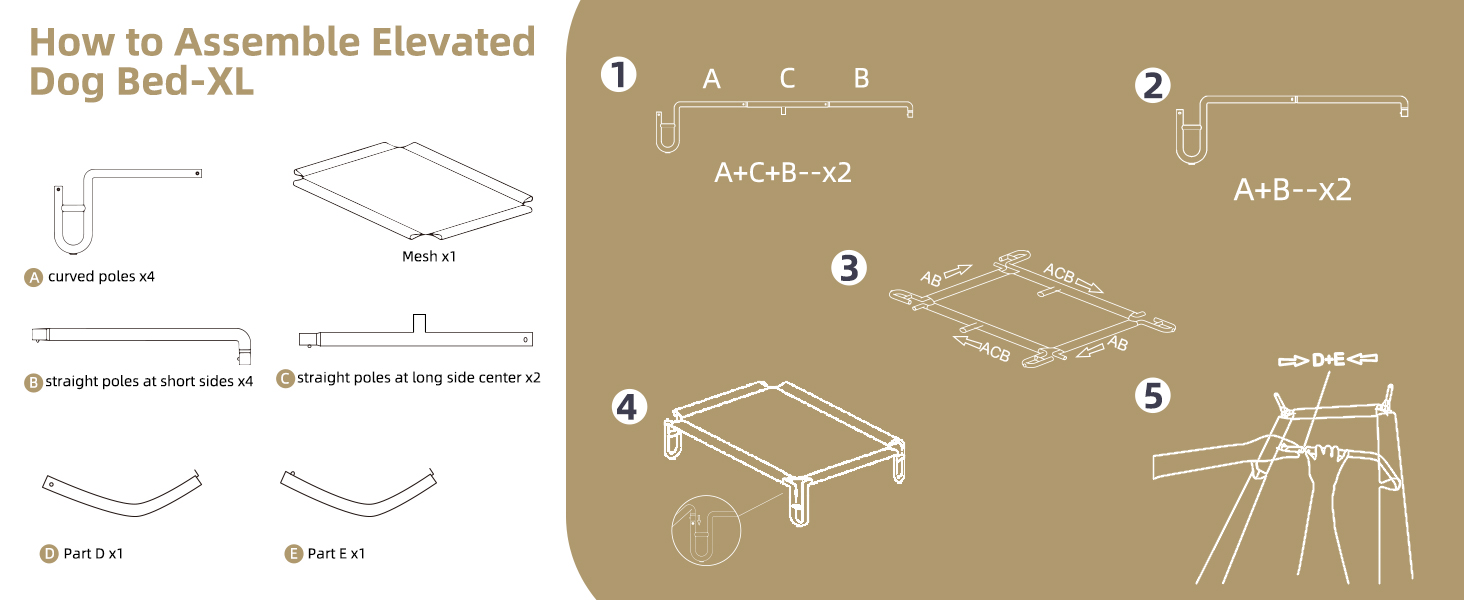 How to Assemble Elevated Dog Bed-XL

A curved poles x4

Mesh x1

B straight poles at short sides x4

C straight poles at long side center x2

D Part D x1

E Part E x1

1
A C B
A+C+B--x2

2
A+B--x2

3
AB
ACB
ACB
AB

4

5
D+E