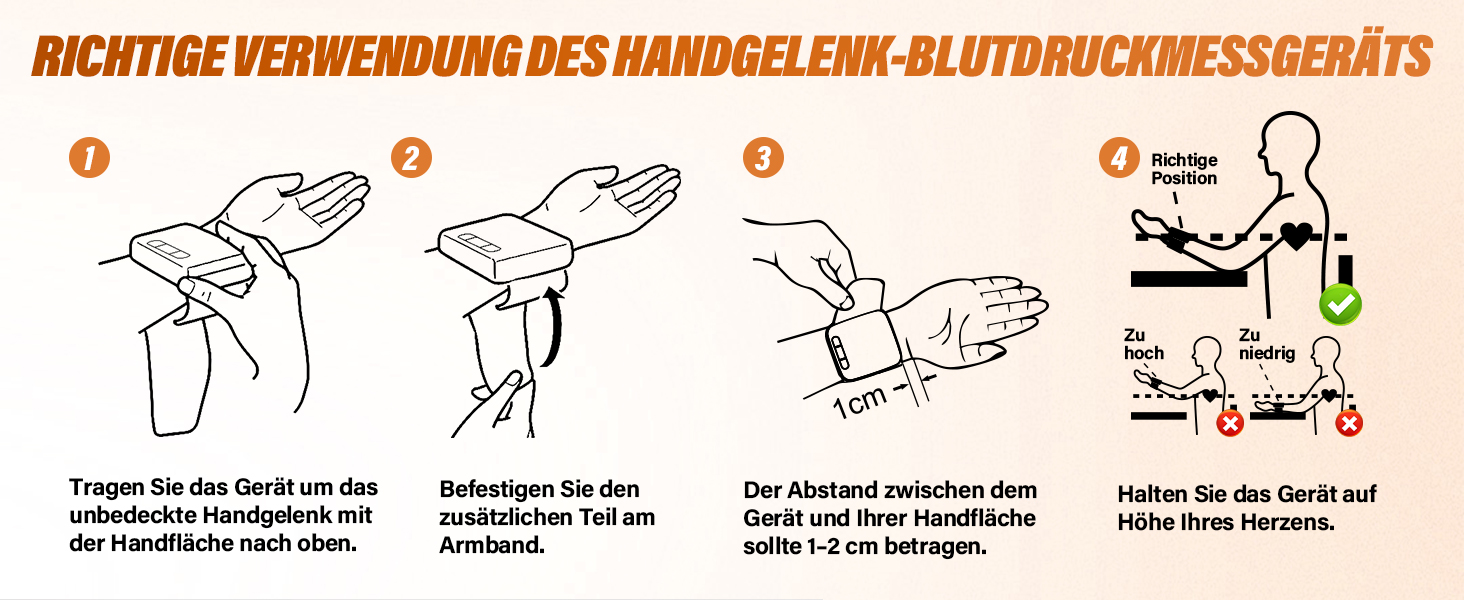 RICHTIGE VERWENDUNG DES HANDGELENK-BLUTDRUCKMESSGERÄTS

1

Tragen Sie das Gerät um das unbedeckte Handgelenk mit der Handfläche nach oben.

2

Befestigen Sie den zusätzlichen Teil am Armband.

3

1cm

Der Abstand zwischen dem Gerät und Ihrer Handfläche sollte 1-2 cm betragen.

4

Richtige Position

Zu hoch

Zu niedrig

Halten Sie das Gerät auf Höhe Ihres Herzens.