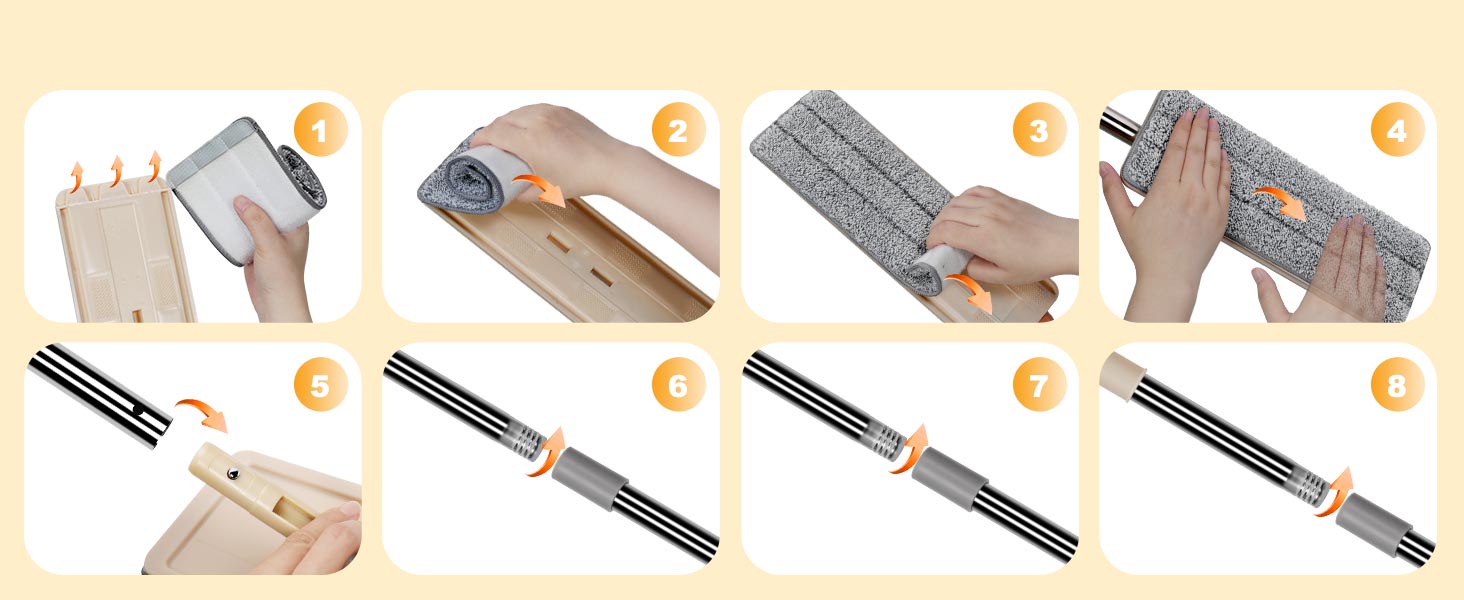 1
2
3
4
5
6
7
8