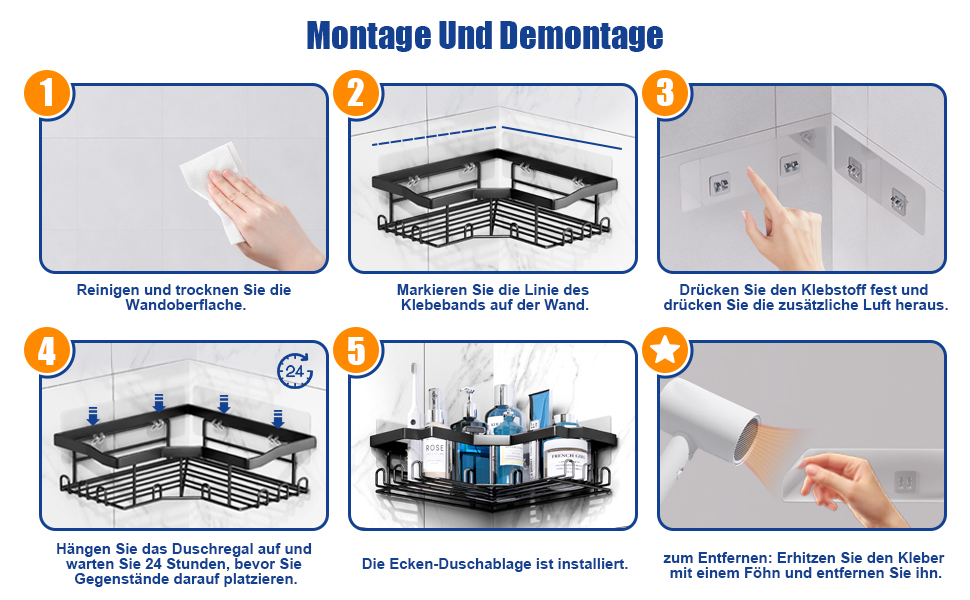 Montage Und Demontage

1

Reinigen und trocknen Sie die Wandoberflache.

2

Markieren Sie die Linie des Klebebands auf der Wand.

3

Drücken Sie den Klebstoff fest und drücken Sie die zusätzliche Luft heraus.

4

24

Hängen Sie das Duschregal auf und warten Sie 24 Stunden, bevor Sie Gegenstände darauf platzieren.

5

ROSE

FRENCH GIRL

Die Ecken-Duschablage ist installiert.

zum Entfernen: Erhitzen Sie den Kleber mit einem Föhn und entfernen Sie ihn.