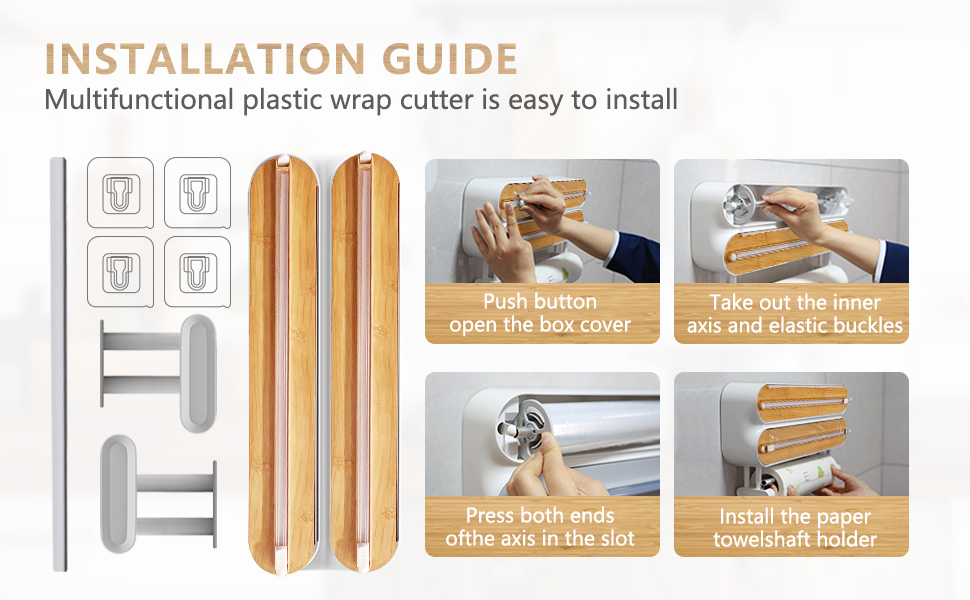 INSTALLATION GUIDE
Multifunctional plastic wrap cutter is easy to install

Push button open the box cover

Take out the inner axis and elastic buckles

Press both ends ofthe axis in the slot

Install the paper towelshaft holder