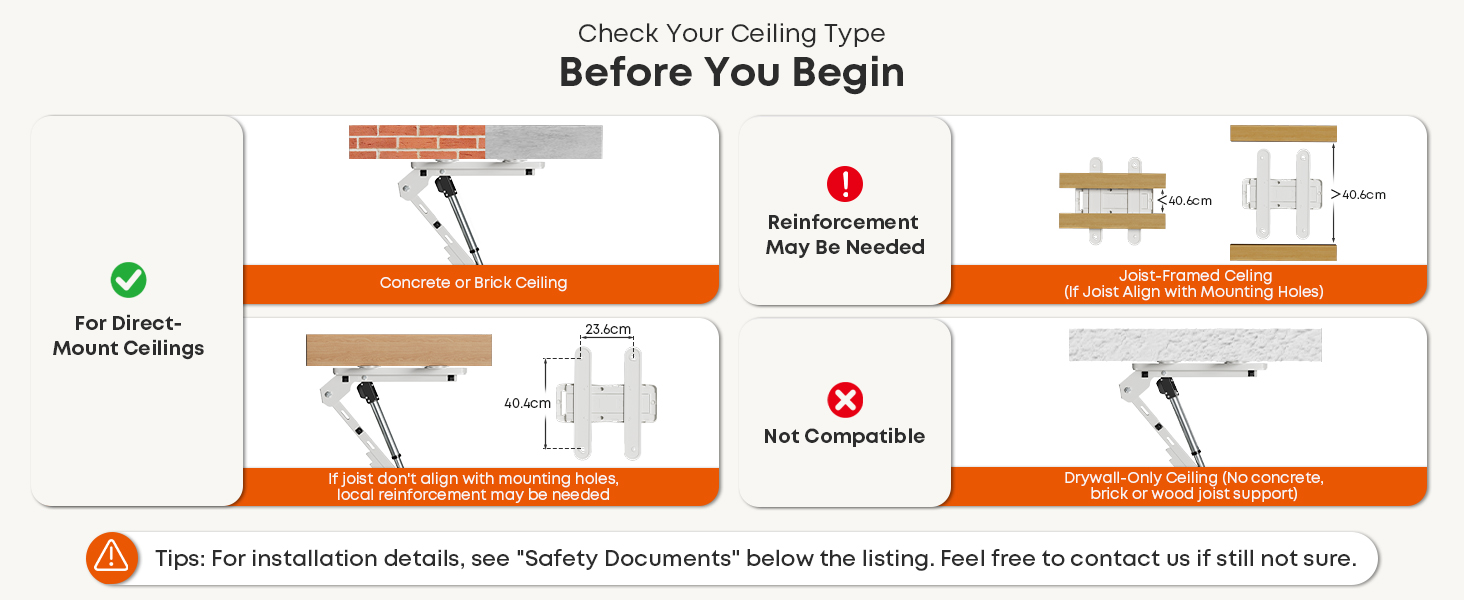 Check Your Ceiling Type
Before You Begin

For Direct-Mount Ceilings

Concrete or Brick Ceiling

23.6cm
40.4cm

If joist don't align with mounting holes, local reinforcement may be needed

Reinforcement May Be Needed

<40.6cm
>40.6cm

Joist-Framed Celing
(If Joist Align with Mounting Holes)

Not Compatible

Drywall-Only Ceiling (No concrete, brick or wood joist support)

Tips: For installation details, see "Safety Documents" below the listing. Feel free to contact us if still not sure.