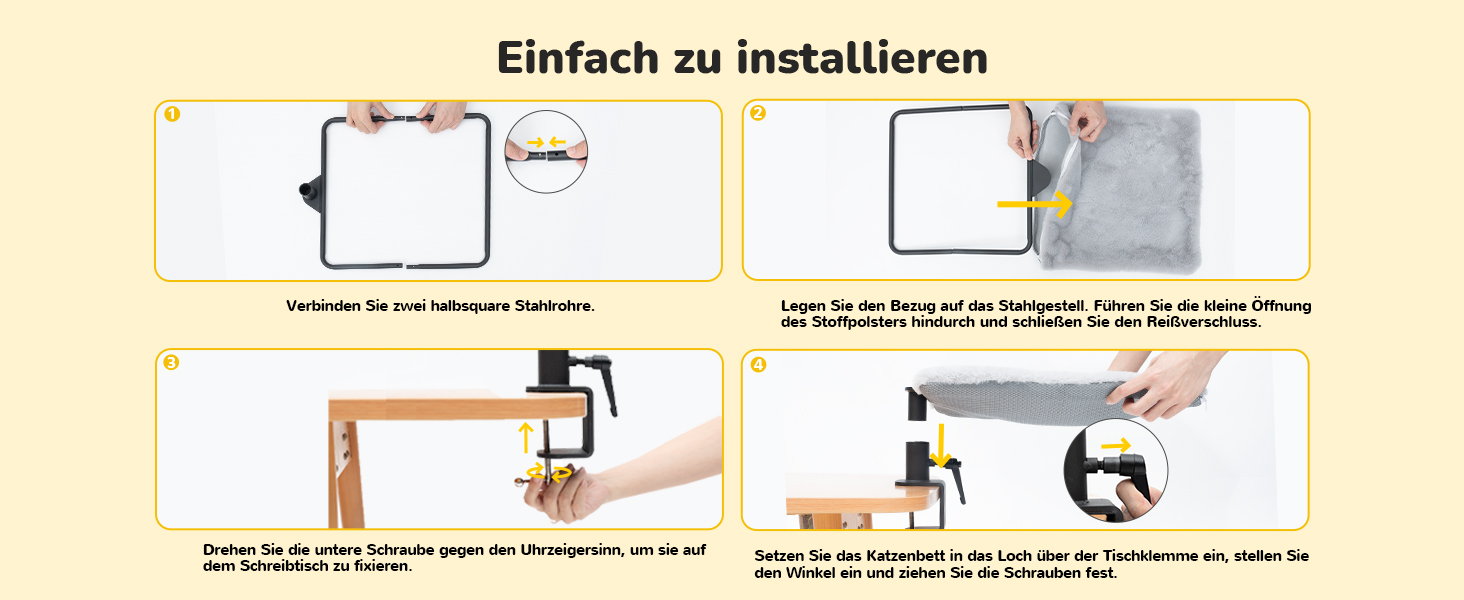 Einfach zu installieren

1

Verbinden Sie zwei halbsquare Stahlrohre.

2

Legen Sie den Bezug auf das Stahlgestell. Führen Sie die kleine Öffnung des Stoffpolsters hindurch und schließen Sie den Reißverschluss.

3

Drehen Sie die untere Schraube gegen den Uhrzeigersinn, um sie auf dem Schreibtisch zu fixieren.

4

Setzen Sie das Katzenbett in das Loch über der Tischklemme ein, stellen Sie den Winkel ein und ziehen Sie die Schrauben fest.