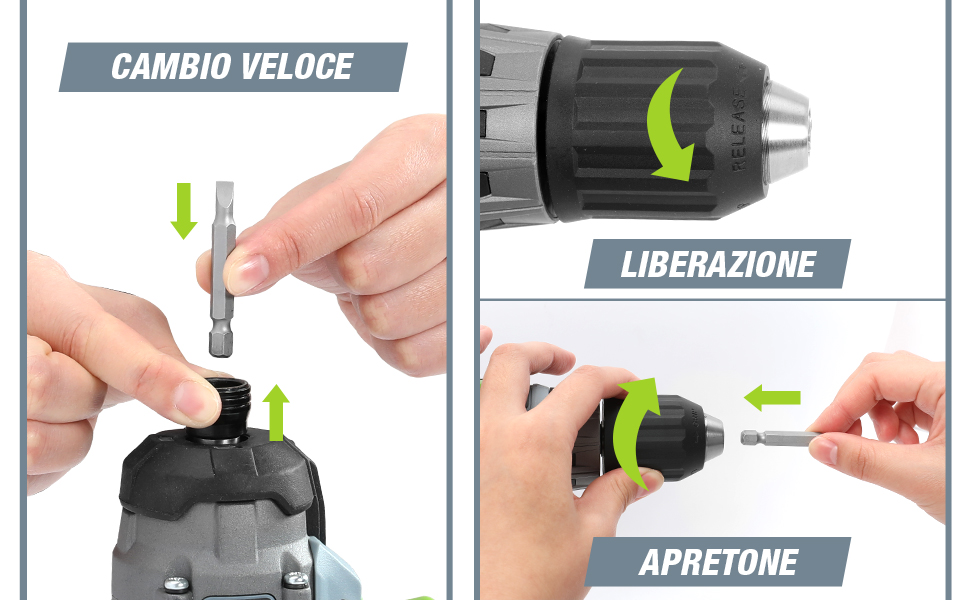 CAMBIO VELOCE

RELEASE

LIBERAZIONE

APRETONE