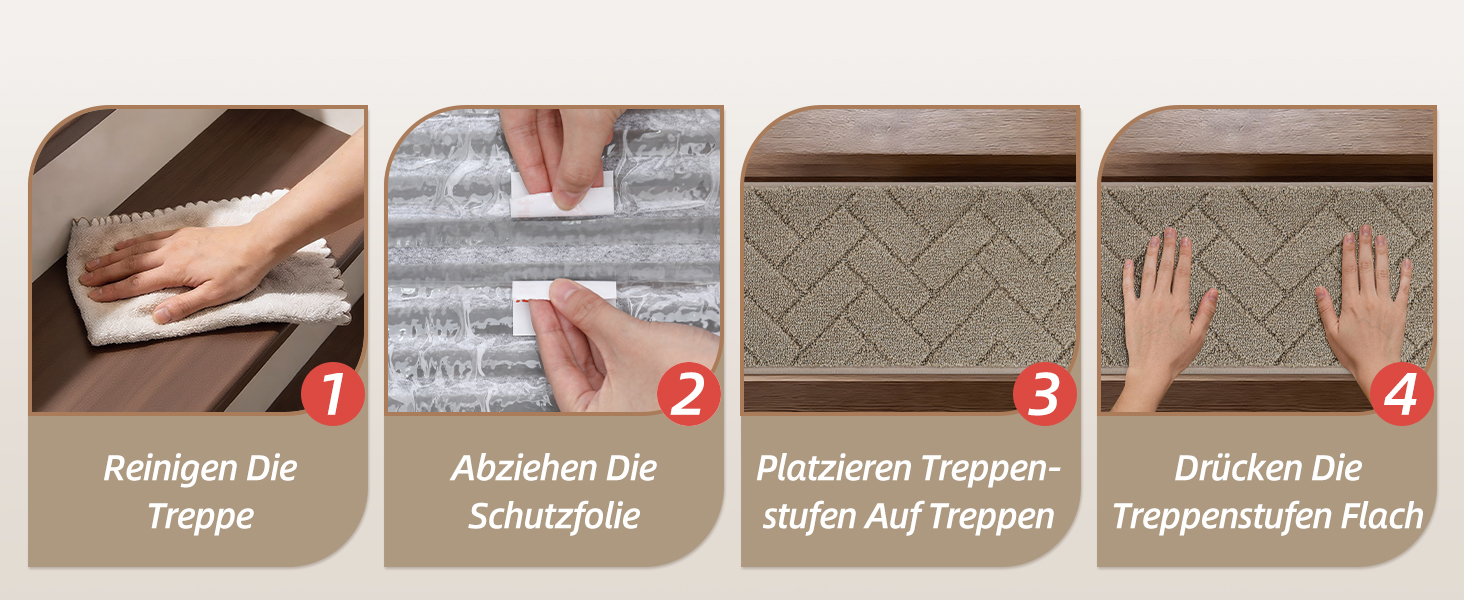 1

Reinigen Die Treppe

2

Abziehen Die Schutzfolie

3

Platzieren Treppenstufen Auf Treppen

4

Drücken Die Treppenstufen Flach