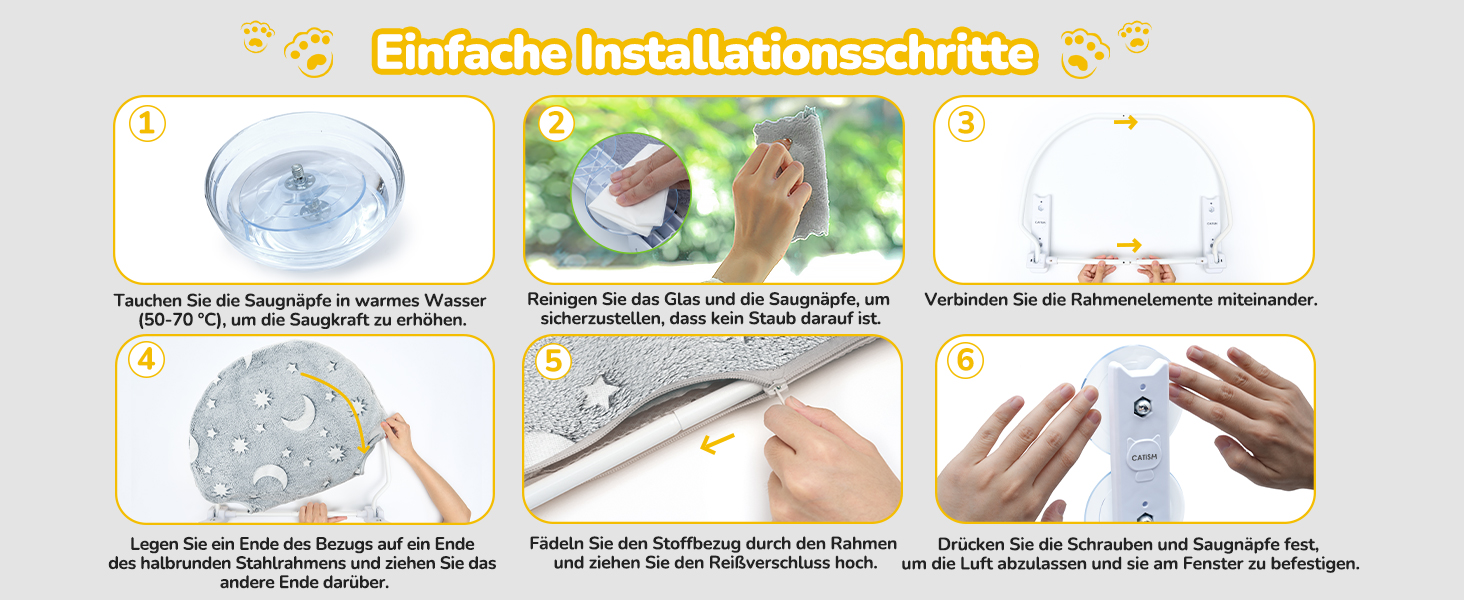 Einfache Installationsschritte

1

Tauchen Sie die Saugnäpfe in warmes Wasser (50-70 °C), um die Saugkraft zu erhöhen.

2

Reinigen Sie das Glas und die Saugnäpfe, um sicherzustellen, dass kein Staub darauf ist.

3

CATISM

CATISM

Verbinden Sie die Rahmenelemente miteinander.

4

Legen Sie ein Ende des Bezugs auf ein Ende des halbrunden Stahlrahmens und ziehen Sie das andere Ende darüber.

5

Fädeln Sie den Stoffbezug durch den Rahmen und ziehen Sie den Reißverschluss hoch.

6

CATISM

Drücken Sie die Schrauben und Saugnäpfe fest, um die Luft abzulassen und sie am Fenster zu befestigen.