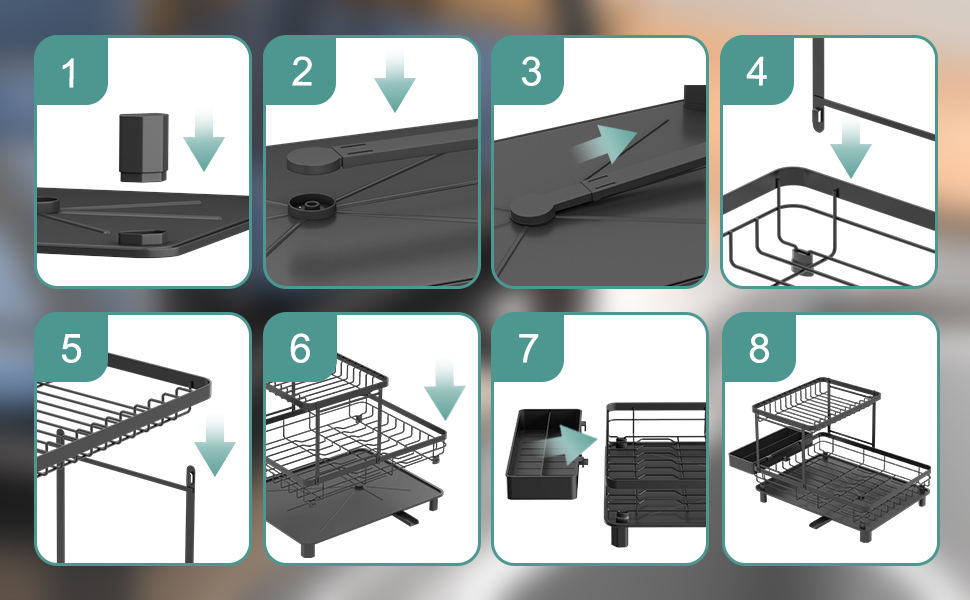 1

2

3

4

5

6

7

8