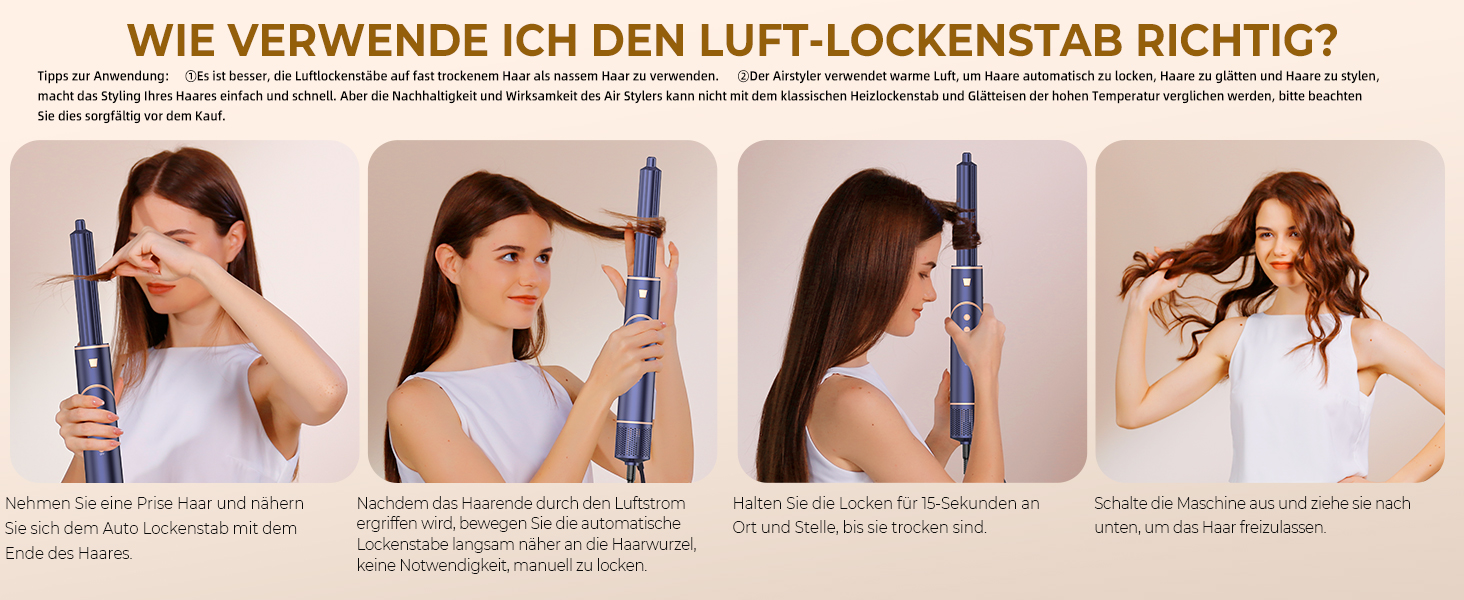 WIE VERWENDE ICH DEN LUFT-LOCKENSTAB RICHTIG?

Tipps zur Anwendung: ①Es ist besser, die Luftlockenstäbe auf fast trockenem Haar als nassem Haar zu verwenden. ②Der Airstyler verwendet warme Luft, um Haare automatisch zu locken, Haare zu glätten und Haare zu stylen, macht das Styling Ihres Haares einfach und schnell. Aber die Nachhaltigkeit und Wirksamkeit des Air Stylers kann nicht mit dem klassischen Heizlockenstab und Glätteisen der hohen Temperatur verglichen werden, bitte beachten Sie dies sorgfältig vor dem Kauf.

Nehmen Sie eine Prise Haar und nähern Sie sich dem Auto Lockenstab mit dem Ende des Haares.

Nachdem das Haarende durch den Luftstrom ergriffen wird, bewegen Sie die automatische Lockenstabe langsam näher an die Haarwurzel, keine Notwendigkeit, manuell zu locken.

Halten Sie die Locken für 15-Sekunden an Ort und Stelle, bis sie trocken sind.

Schalte die Maschine aus und ziehe sie nach unten, um das Haar freizulassen.