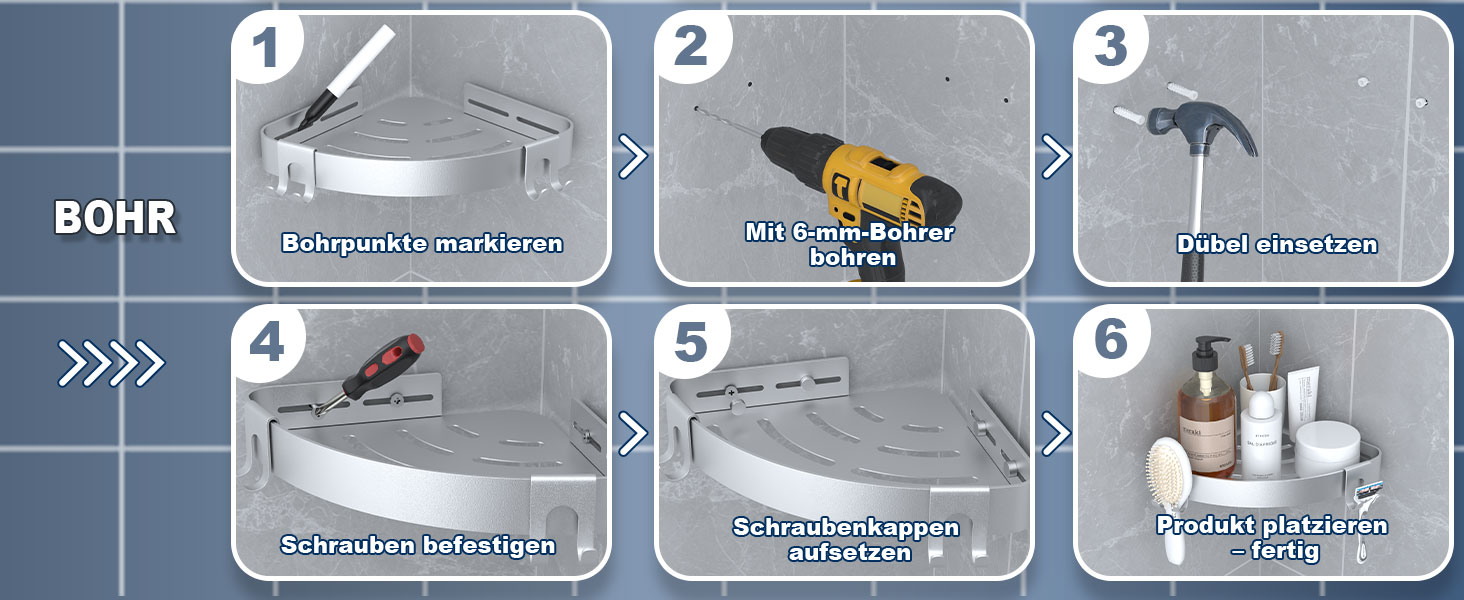 BOHR

1
Bohrpunkte markieren

2
Mit 6-mm-Bohrer bohren

3
Dübel einsetzen

4
Schrauben befestigen

5
Schraubenkappen aufsetzen

6
Produkt platzieren – fertig